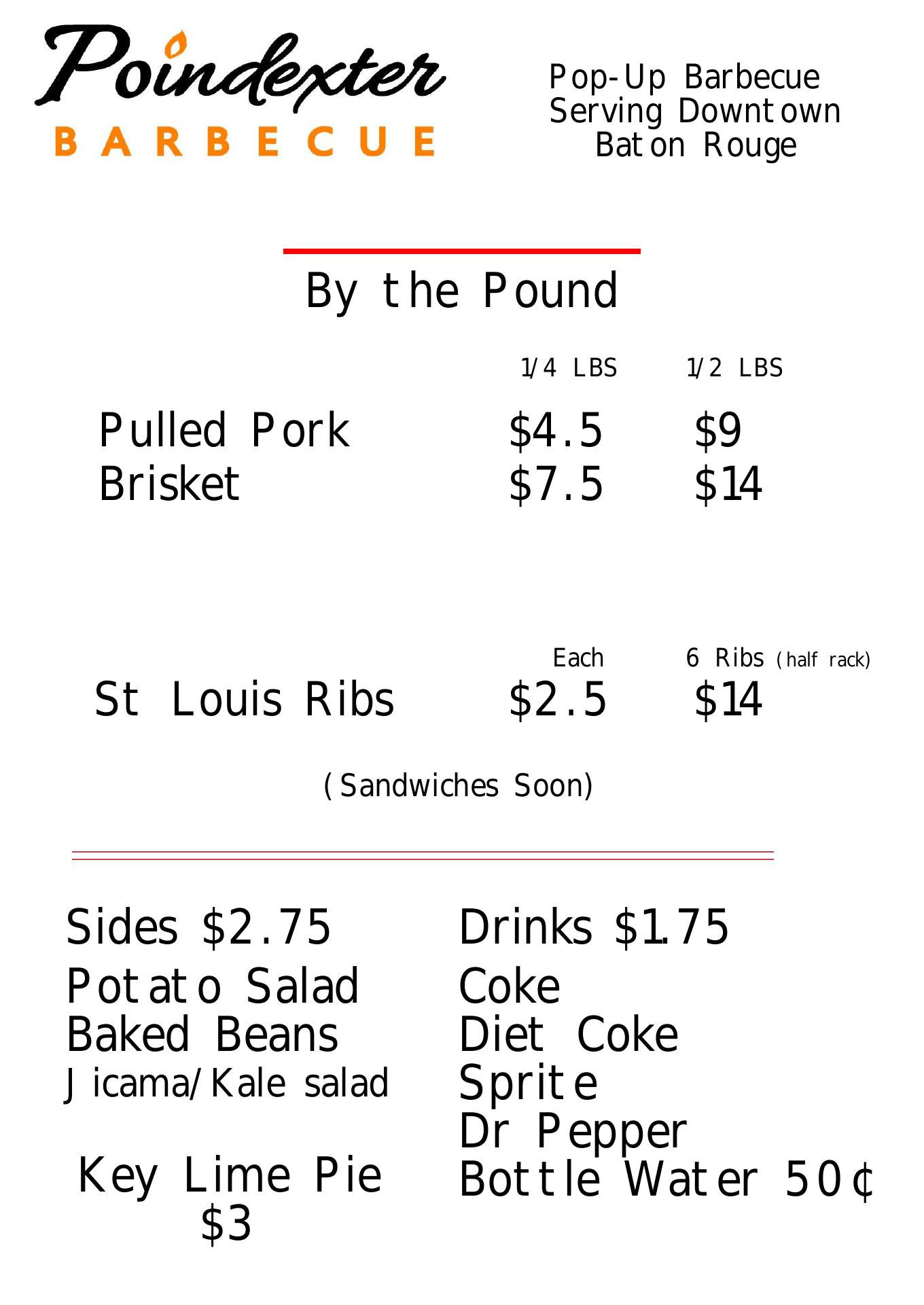 Poindexter
BARBECUE

Pop-Up Barbecue
Serving Downtown
Baton Rouge

By the Pound

| | 1/4 LBS | 1/2 LBS |
|---|---|---|
| Pulled Pork | $4.5 | $9 |
| Brisket | $7.5 | $14 |

| | Each | 6 Ribs (half rack) |
|---|---|---|
| St Louis Ribs | $2.5 | $14 |

(Sandwiches Soon)

Sides $2.75
Potato Salad
Baked Beans
Jicama/Kale salad

Key Lime Pie
$3

Drinks $1.75
Coke
Diet Coke
Sprite
Dr Pepper
Bottle Water 50¢