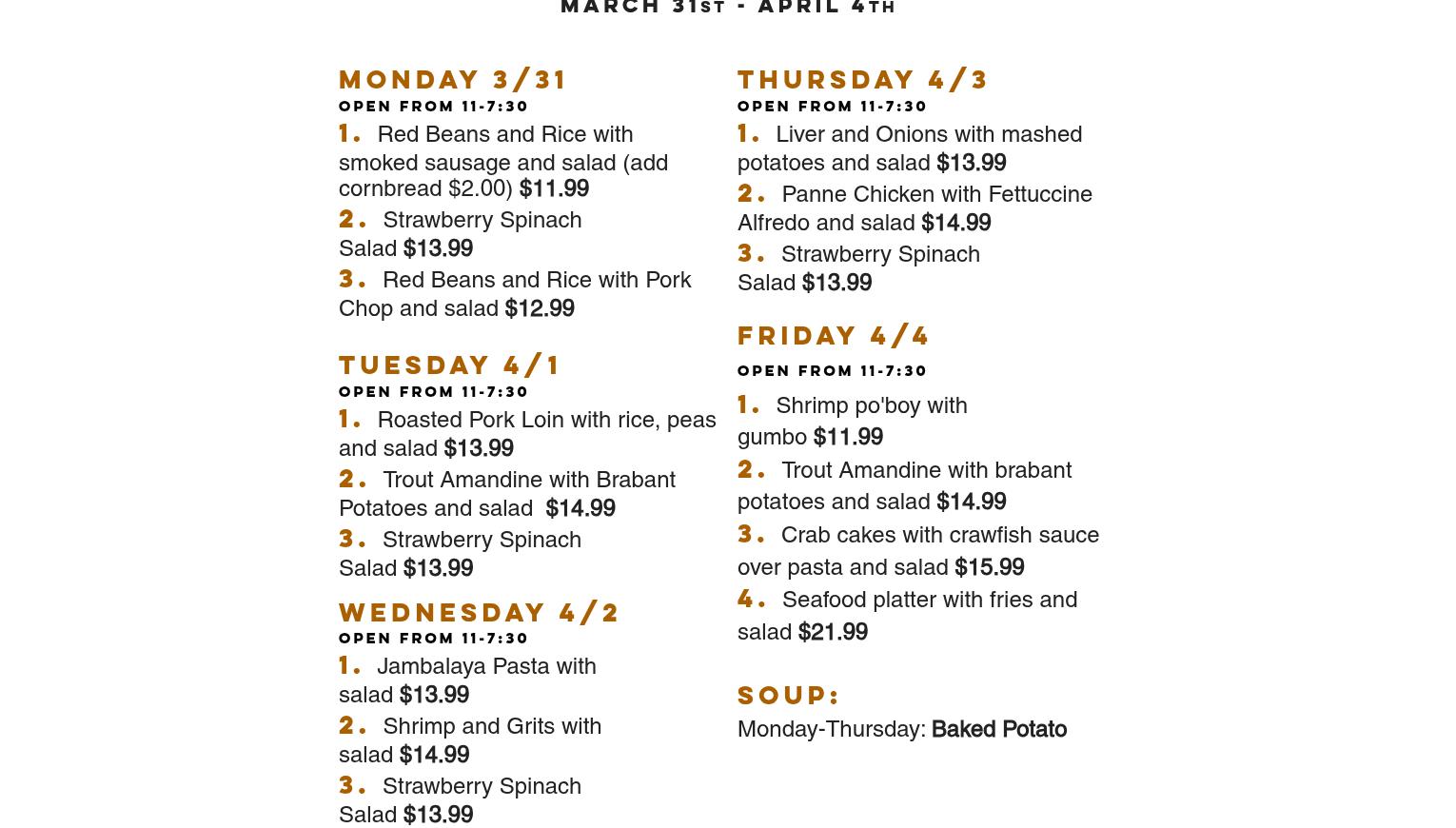 MARCH 31ST - APRIL 4TH

MONDAY 3/31
OPEN FROM 11-7:30

1. Red Beans and Rice with smoked sausage and salad (add cornbread $2.00) $11.99

2. Strawberry Spinach Salad $13.99

3. Red Beans and Rice with Pork Chop and salad $12.99

TUESDAY 4/1
OPEN FROM 11-7:30

1. Roasted Pork Loin with rice, peas and salad $13.99

2. Trout Amandine with Brabant Potatoes and salad $14.99

3. Strawberry Spinach Salad $13.99

WEDNESDAY 4/2
OPEN FROM 11-7:30

1. Jambalaya Pasta with salad $13.99

2. Shrimp and Grits with salad $14.99

3. Strawberry Spinach Salad $13.99

THURSDAY 4/3
OPEN FROM 11-7:30

1. Liver and Onions with mashed potatoes and salad $13.99

2. Panne Chicken with Fettuccine Alfredo and salad $14.99

3. Strawberry Spinach Salad $13.99

FRIDAY 4/4
OPEN FROM 11-7:30

1. Shrimp po'boy with gumbo $11.99

2. Trout Amandine with brabant potatoes and salad $14.99

3. Crab cakes with crawfish sauce over pasta and salad $15.99

4. Seafood platter with fries and salad $21.99

SOUP:
Monday-Thursday: Baked Potato