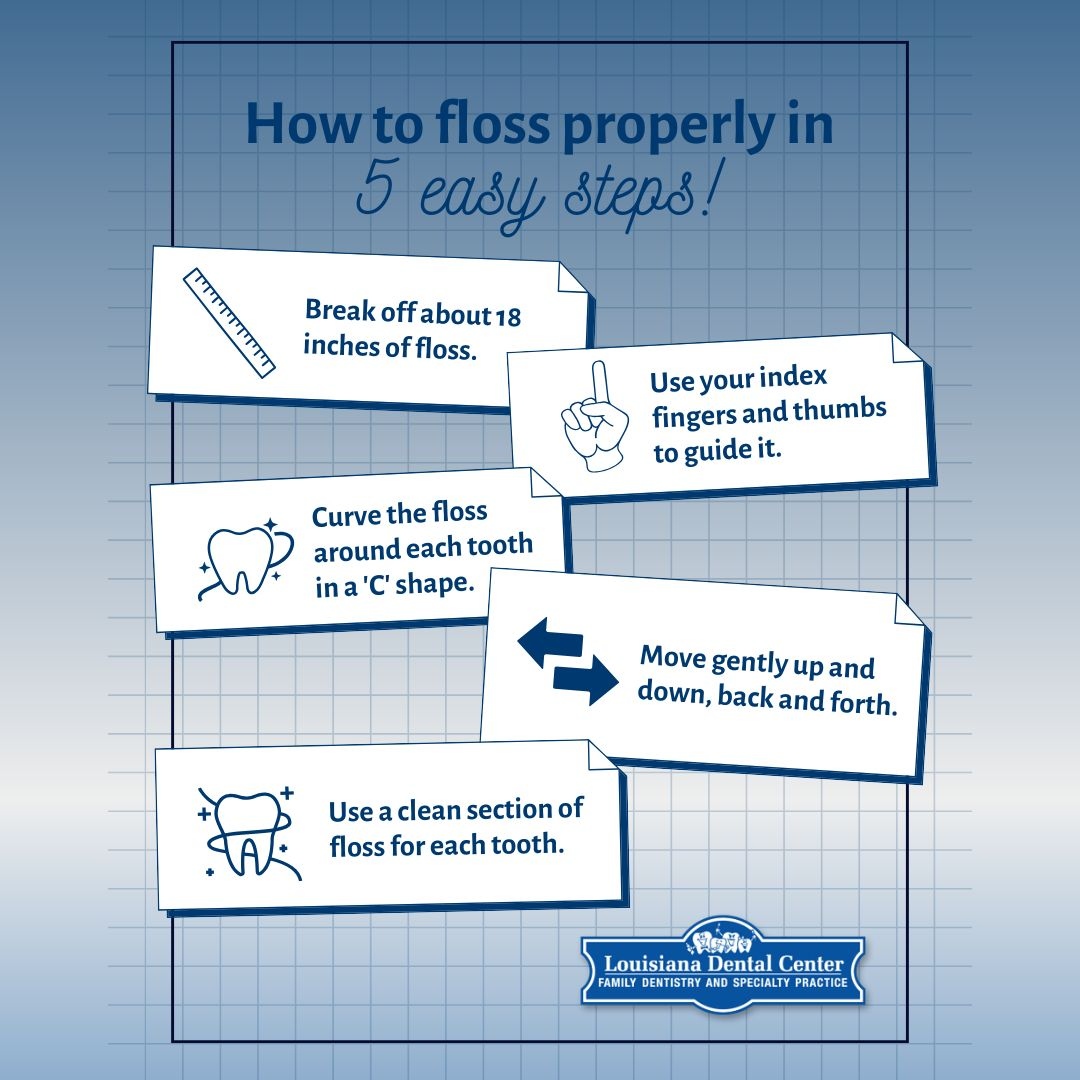 How to floss properly in
5 easy steps!

Break off about 18 inches of floss.

Use your index fingers and thumbs to guide it.

Curve the floss around each tooth in a 'C' shape.

Move gently up and down, back and forth.

Use a clean section of floss for each tooth.

Louisiana Dental Center
FAMILY DENTISTRY AND SPECIALTY PRACTICE