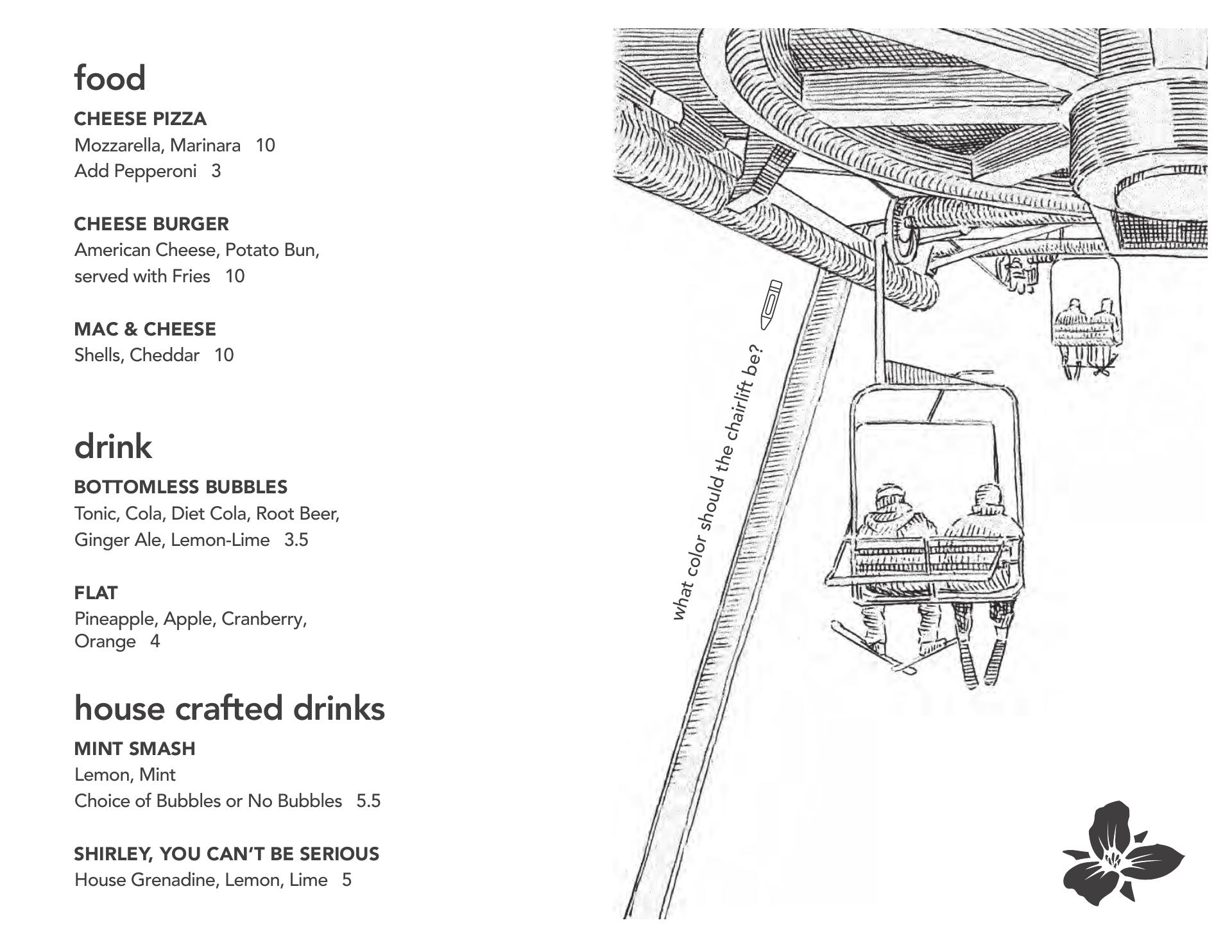 food

CHEESE PIZZA
Mozzarella, Marinara 10
Add Pepperoni 3

CHEESE BURGER
American Cheese, Potato Bun, served with Fries 10

MAC & CHEESE
Shells, Cheddar 10

drink

BOTTOMLESS BUBBLES
Tonic, Cola, Diet Cola, Root Beer, Ginger Ale, Lemon-Lime 3.5

FLAT
Pineapple, Apple, Cranberry, Orange 4

house crafted drinks

MINT SMASH
Lemon, Mint
Choice of Bubbles or No Bubbles 5.5

SHIRLEY, YOU CAN'T BE SERIOUS
House Grenadine, Lemon, Lime 5

what color should the chairlift be?