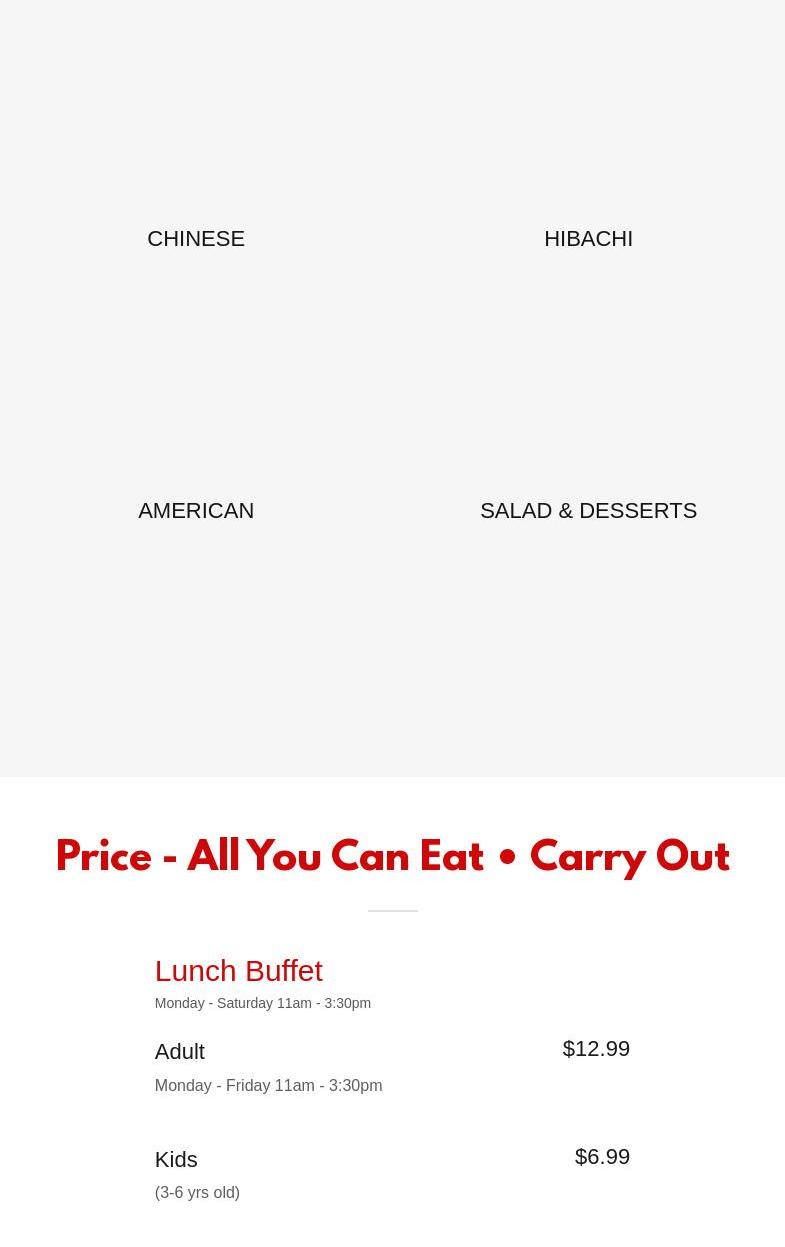 CHINESE

HIBACHI

AMERICAN

SALAD & DESSERTS

Price - All You Can Eat • Carry Out

Lunch Buffet

Monday - Saturday 11am - 3:30pm

Adult

$12.99

Monday - Friday 11am - 3:30pm

Kids

$6.99

(3-6 yrs old)