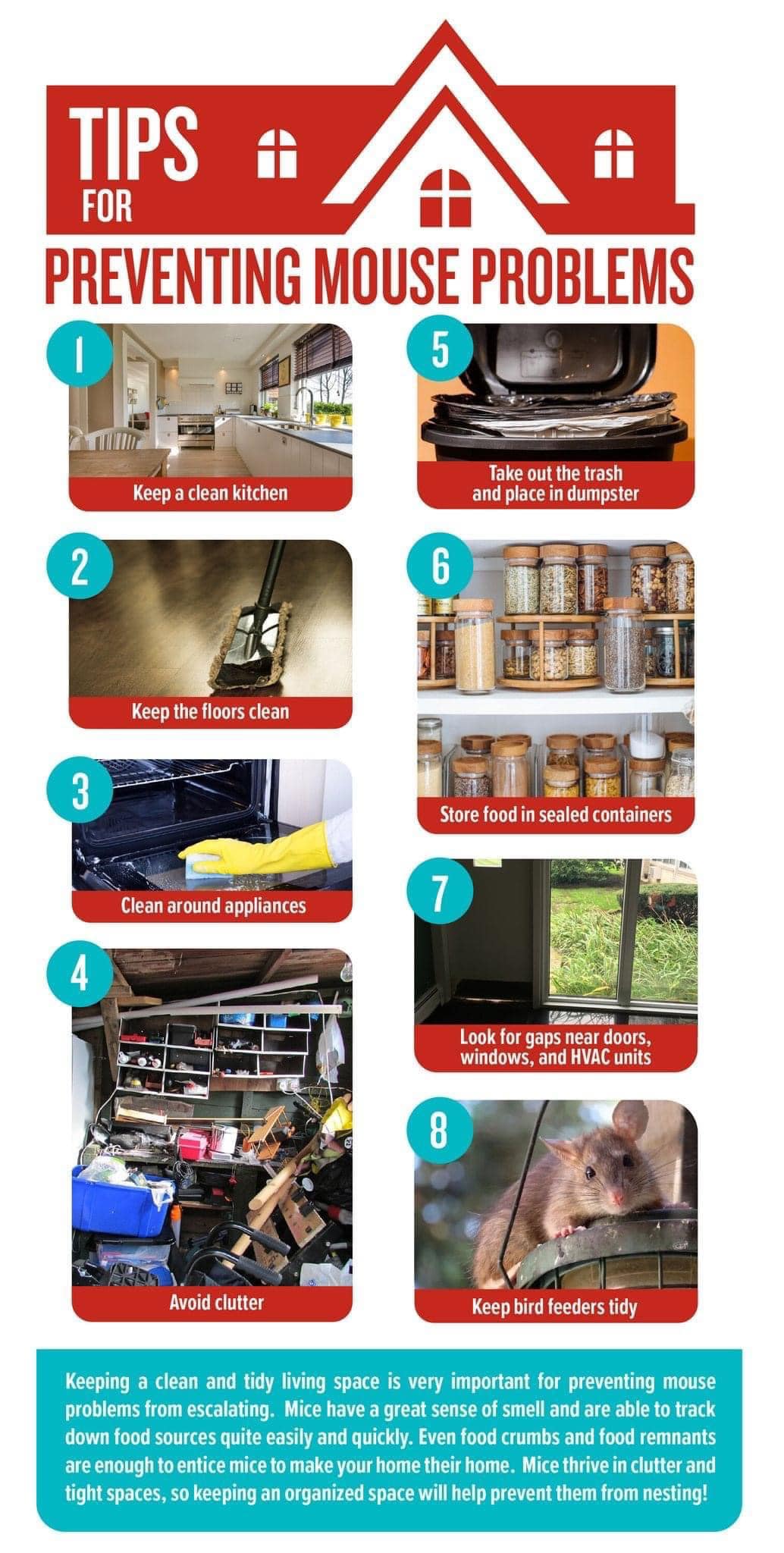 TIPS FOR

PREVENTING MOUSE PROBLEMS

1
Keep a clean kitchen

2
Keep the floors clean

3
Clean around appliances

4
Avoid clutter

5
Take out the trash and place in dumpster

6
Store food in sealed containers

7
Look for gaps near doors, windows, and HVAC units

8
Keep bird feeders tidy

Keeping a clean and tidy living space is very important for preventing mouse problems from escalating. Mice have a great sense of smell and are able to track down food sources quite easily and quickly. Even food crumbs and food remnants are enough to entice mice to make your home their home. Mice thrive in clutter and tight spaces, so keeping an organized space will help prevent them from nesting!