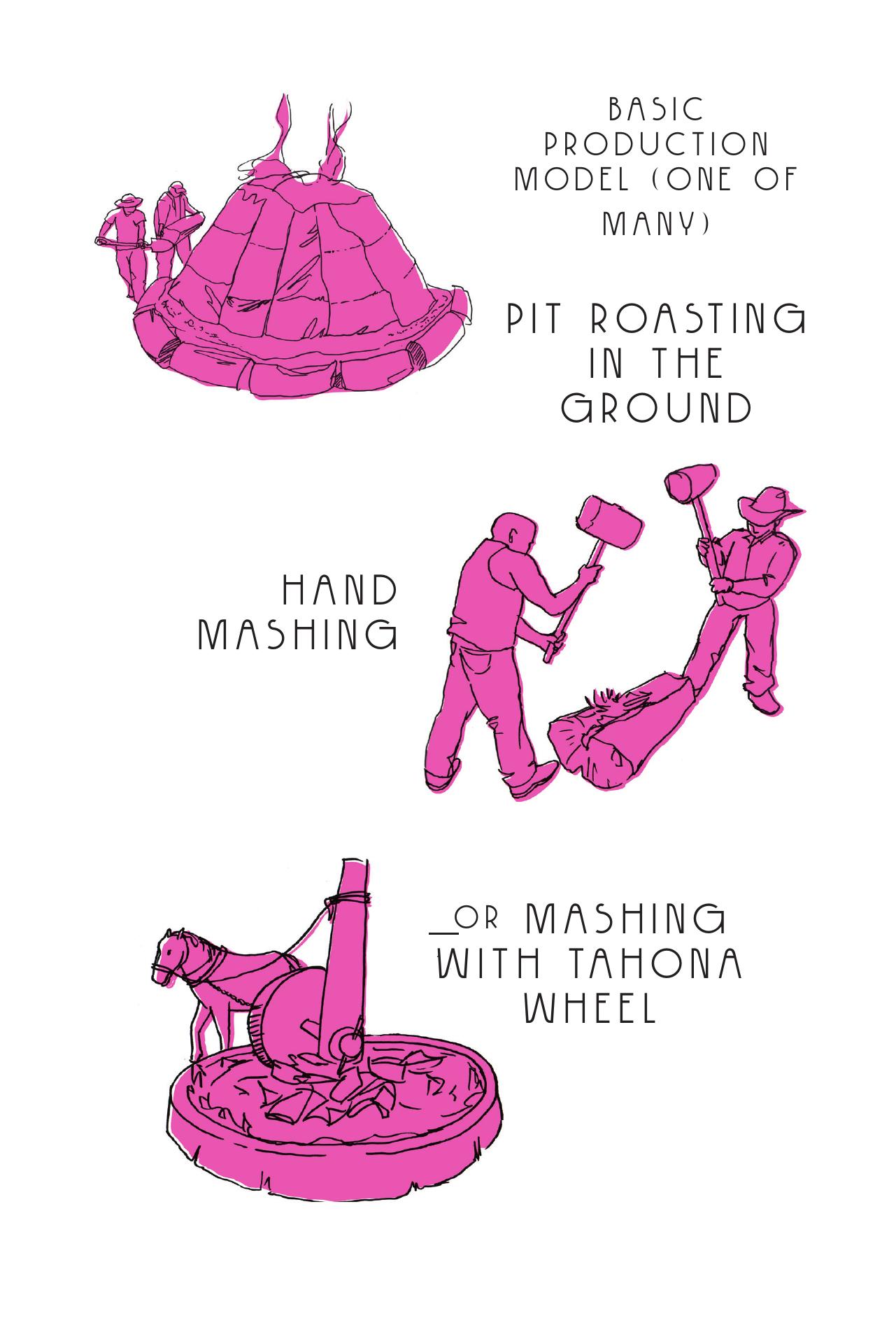 BASIC PRODUCTION MODEL (ONE OF MANY)

PIT ROASTING IN THE GROUND

HAND MASHING

_OR MASHING WITH TAHONA WHEEL