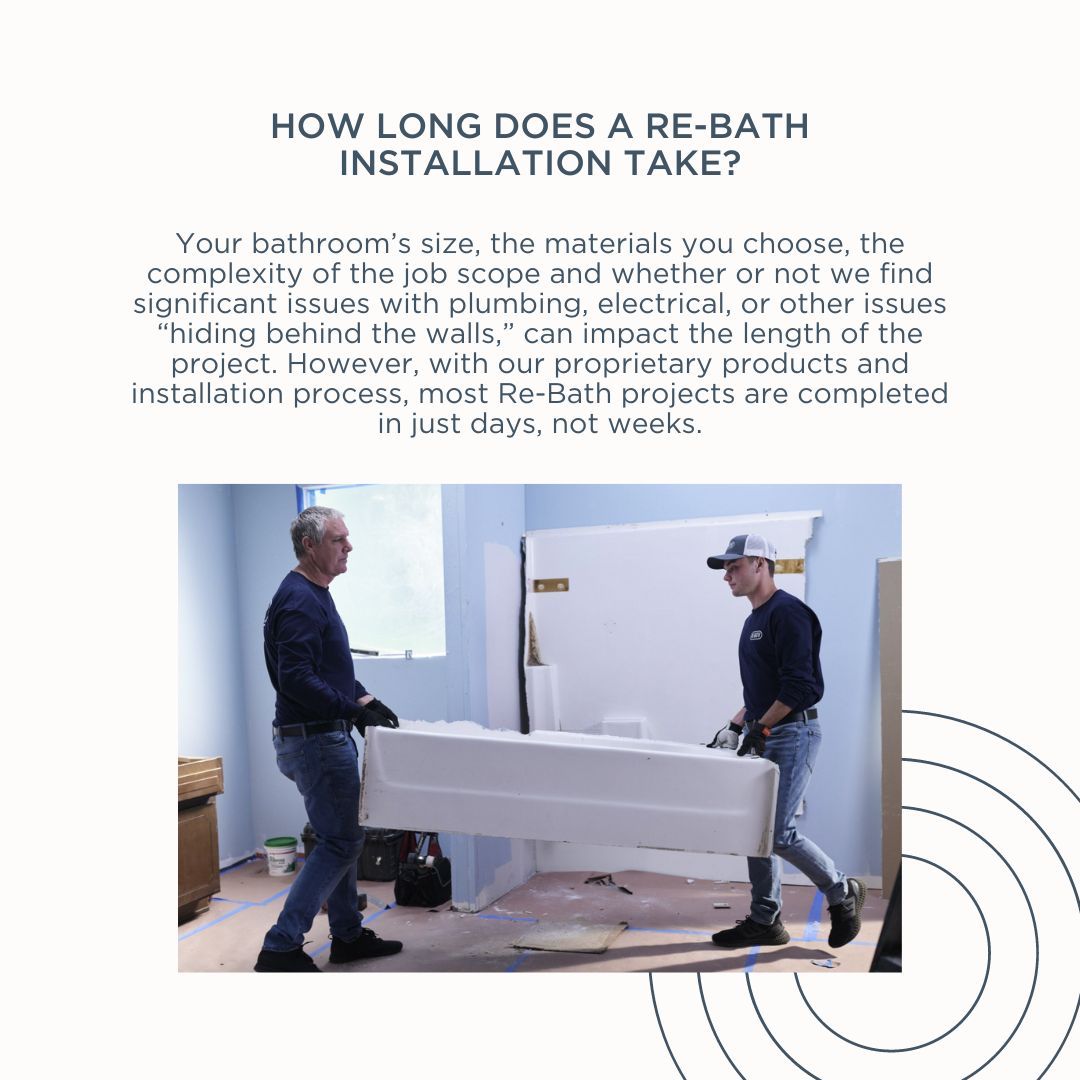 HOW LONG DOES A RE-BATH INSTALLATION TAKE?

Your bathroom's size, the materials you choose, the complexity of the job scope and whether or not we find significant issues with plumbing, electrical, or other issues "hiding behind the walls," can impact the length of the project. However, with our proprietary products and installation process, most Re-Bath projects are completed in just days, not weeks.