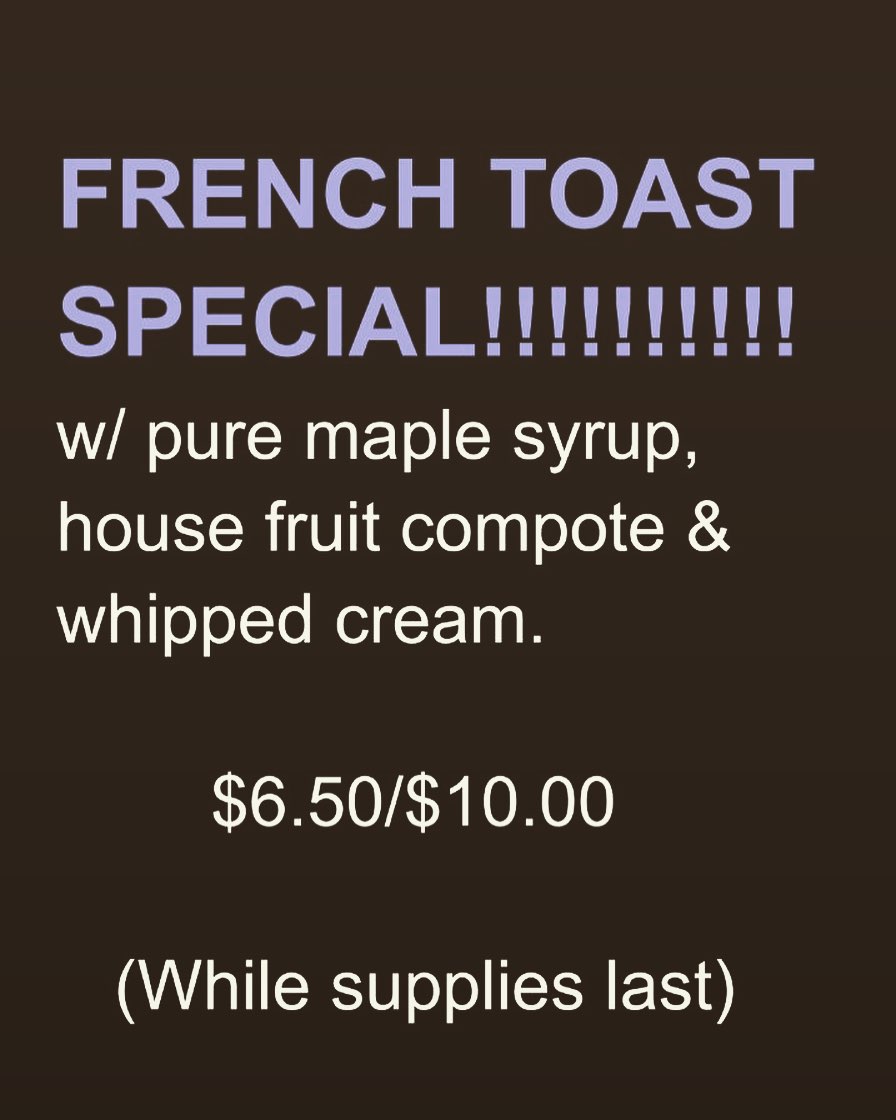 FRENCH TOAST SPECIAL!!!!!!!!!!

w/ pure maple syrup, house fruit compote & whipped cream.

$6.50/$10.00

(While supplies last)