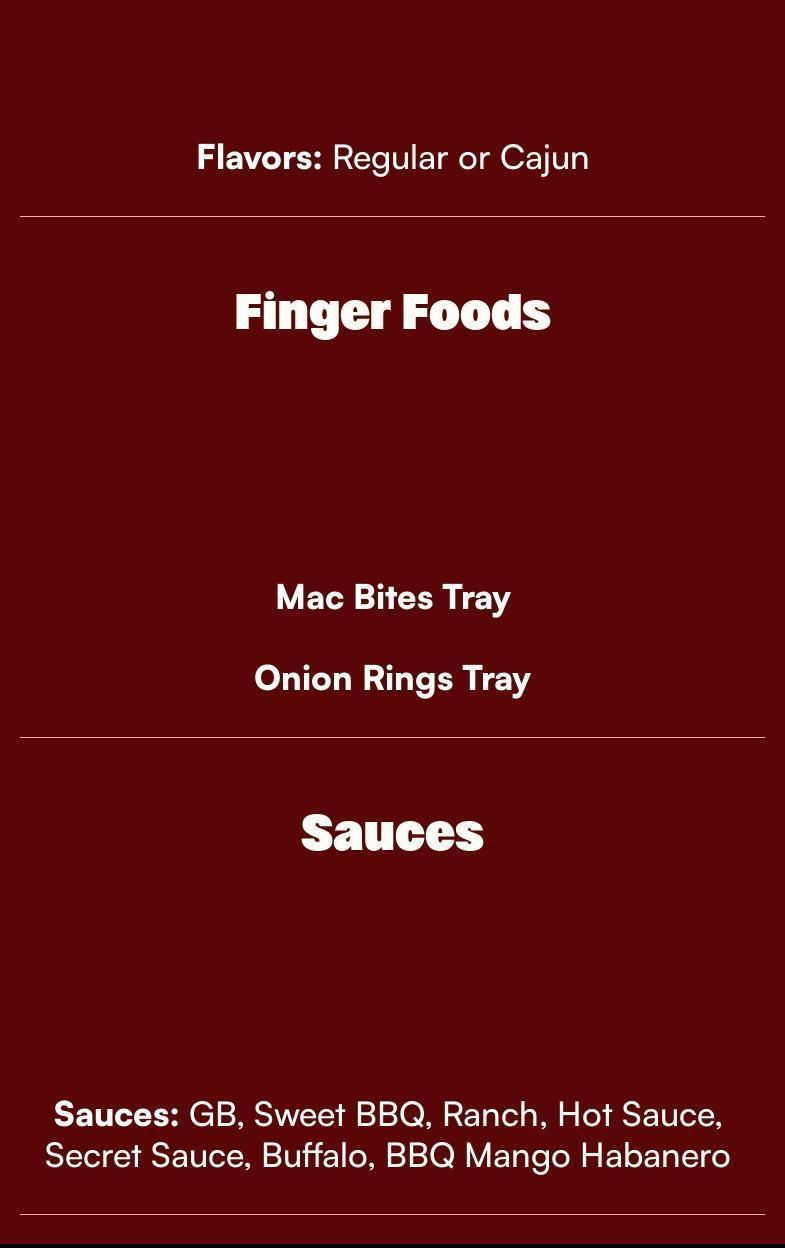 Flavors: Regular or Cajun

Finger Foods

Mac Bites Tray

Onion Rings Tray

Sauces

Sauces: GB, Sweet BBQ, Ranch, Hot Sauce, Secret Sauce, Buffalo, BBQ Mango Habanero