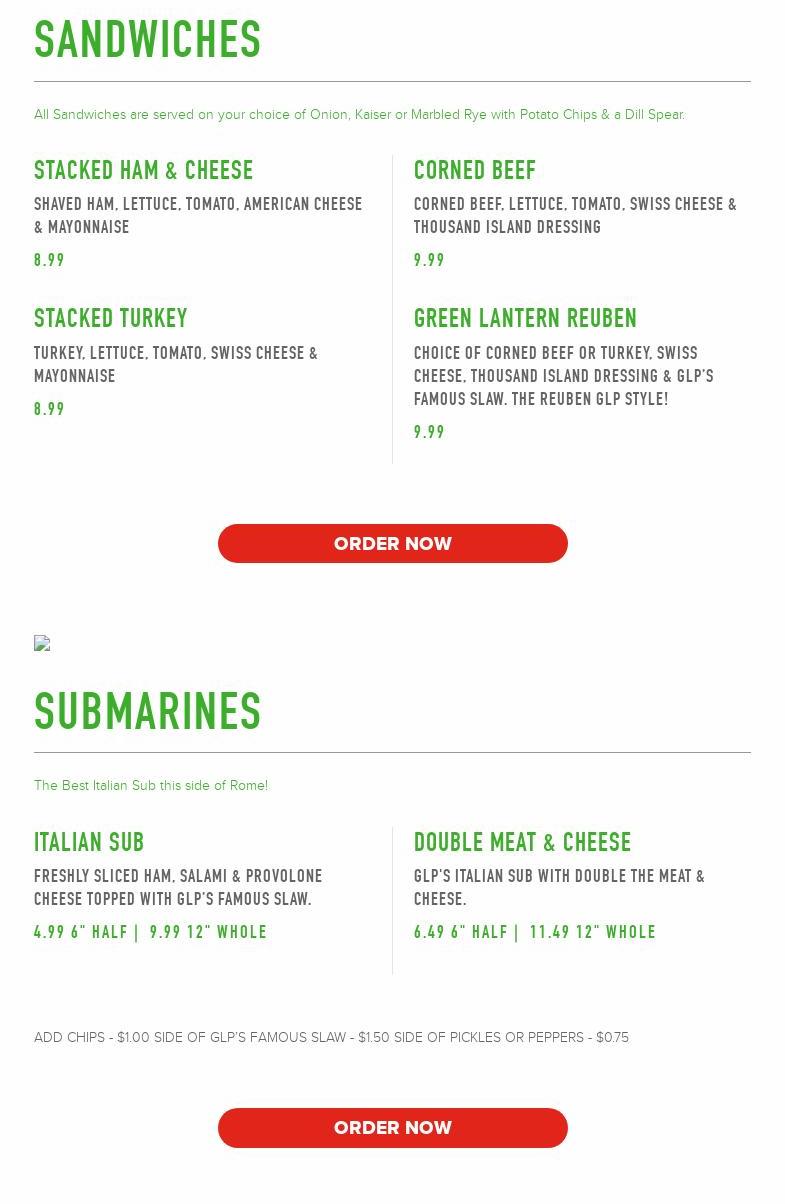 SANDWICHES

All Sandwiches are served on your choice of Onion, Kaiser or Marbled Rye with Potato Chips & a Dill Spear.

STACKED HAM & CHEESE

SHAVED HAM, LETTUCE, TOMATO, AMERICAN CHEESE & MAYONNAISE

8.99

STACKED TURKEY

TURKEY, LETTUCE, TOMATO, SWISS CHEESE & MAYONNAISE

8.99

CORNED BEEF

CORNED BEEF, LETTUCE, TOMATO, SWISS CHEESE & THOUSAND ISLAND DRESSING

9.99

GREEN LANTERN REUBEN

CHOICE OF CORNED BEEF OR TURKEY, SWISS CHEESE, THOUSAND ISLAND DRESSING & GLP'S FAMOUS SLAW. THE REUBEN GLP STYLE!

9.99

ORDER NOW

SUBMARINES

The Best Italian Sub this side of Rome!

ITALIAN SUB

FRESHLY SLICED HAM, SALAMI & PROVOLONE CHEESE TOPPED WITH GLP'S FAMOUS SLAW.

4.99 6" HALF | 9.99 12" WHOLE

DOUBLE MEAT & CHEESE

GLP'S ITALIAN SUB WITH DOUBLE THE MEAT & CHEESE.

6.49 6" HALF | 11.49 12" WHOLE

ADD CHIPS - $1.00 SIDE OF GLP'S FAMOUS SLAW - $1.50 SIDE OF PICKLES OR PEPPERS - $0.75

ORDER NOW