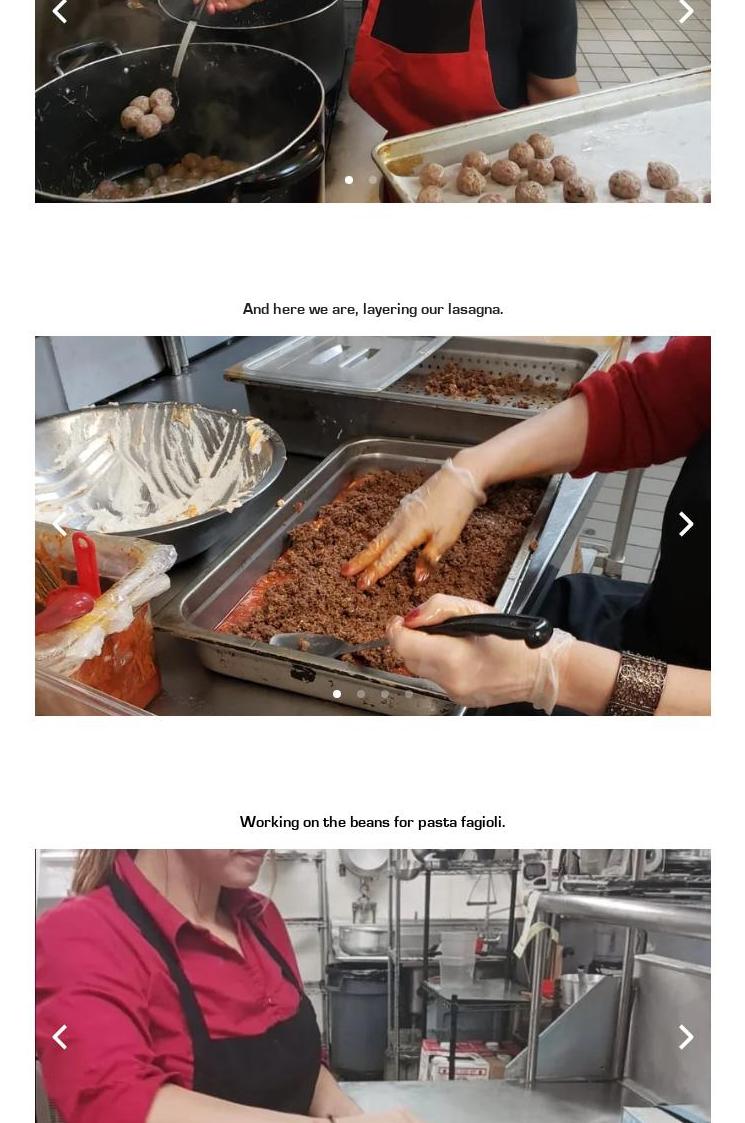 And here we are, layering our lasagna.

Working on the beans for pasta fagioli.