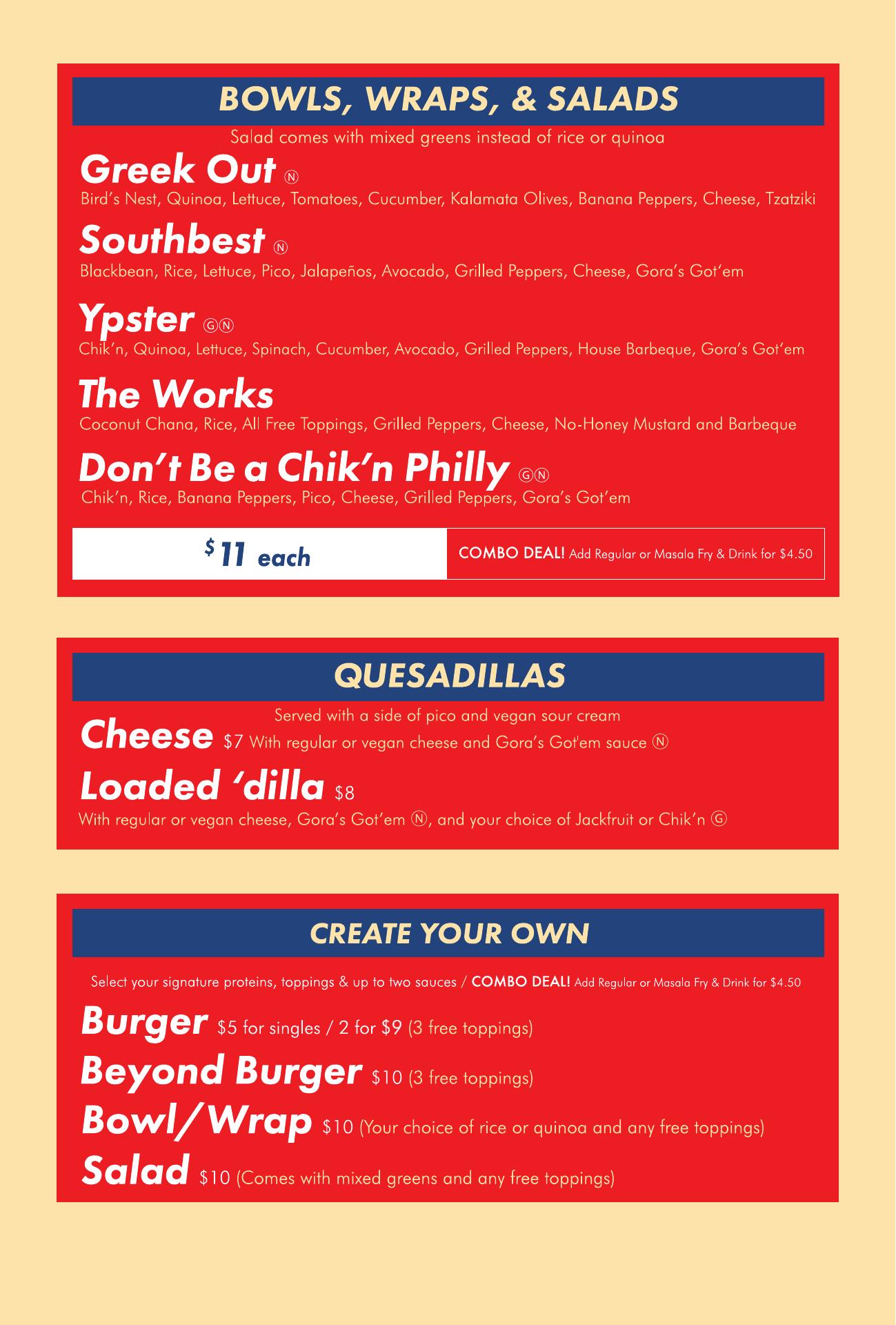 BOWLS, WRAPS, & SALADS

Salad comes with mixed greens instead of rice or quinoa

Greek Out Ⓝ
Bird's Nest, Quinoa, Lettuce, Tomatoes, Cucumber, Kalamata Olives, Banana Peppers, Cheese, Tzatziki

Southbest Ⓝ
Blackbean, Rice, Lettuce, Pico, Jalapeños, Avocado, Grilled Peppers, Cheese, Gora's Got'em

Ypster ⒼⓃ
Chik'n, Quinoa, Lettuce, Spinach, Cucumber, Avocado, Grilled Peppers, House Barbeque, Gora's Got'em

The Works
Coconut Chana, Rice, All Free Toppings, Grilled Peppers, Cheese, No-Honey Mustard and Barbeque

Don't Be a Chik'n Philly ⒼⓃ
Chik'n, Rice, Banana Peppers, Pico, Cheese, Grilled Peppers, Gora's Got'em

$11 each

COMBO DEAL! Add Regular or Masala Fry & Drink for $4.50

QUESADILLAS

Served with a side of pico and vegan sour cream

Cheese $7 With regular or vegan cheese and Gora's Got'em sauce Ⓝ

Loaded 'dilla $8
With regular or vegan cheese, Gora's Got'em Ⓝ, and your choice of Jackfruit or Chik'n Ⓖ

CREATE YOUR OWN

Select your signature proteins, toppings & up to two sauces / COMBO DEAL! Add Regular or Masala Fry & Drink for $4.50

Burger $5 for singles / 2 for $9 (3 free toppings)
Beyond Burger $10 (3 free toppings)
Bowl/Wrap $10 (Your choice of rice or quinoa and any free toppings)
Salad $10 (Comes with mixed greens and any free toppings)