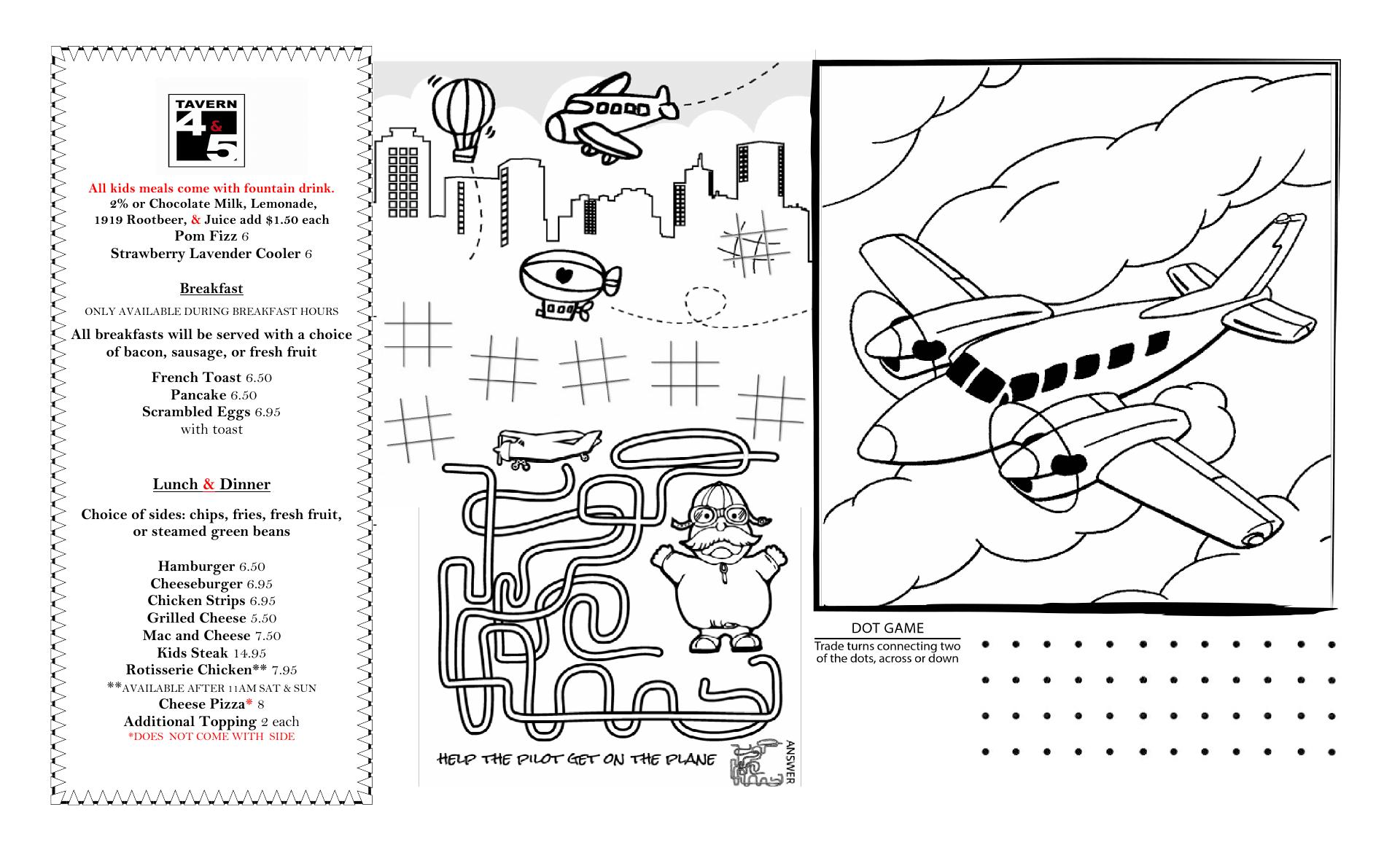 TAVERN 4 & 5

All kids meals come with fountain drink.
2% or Chocolate Milk, Lemonade,
1919 Rootbeer, & Juice add $1.50 each
Pom Fizz 6
Strawberry Lavender Cooler 6

Breakfast

ONLY AVAILABLE DURING BREAKFAST HOURS

All breakfasts will be served with a choice of bacon, sausage, or fresh fruit

French Toast 6.50
Pancake 6.50
Scrambled Eggs 6.95
with toast

Lunch & Dinner

Choice of sides: chips, fries, fresh fruit, or steamed green beans

Hamburger 6.50
Cheeseburger 6.95
Chicken Strips 6.95
Grilled Cheese 5.50
Mac and Cheese 7.50
Kids Steak 14.95
Rotisserie Chicken** 7.95
**AVAILABLE AFTER 11AM SAT & SUN
Cheese Pizza* 8
Additional Topping 2 each
*DOES NOT COME WITH SIDE

HELP THE PILOT GET ON THE PLANE

ANSWER

DOT GAME
Trade turns connecting two of the dots, across or down