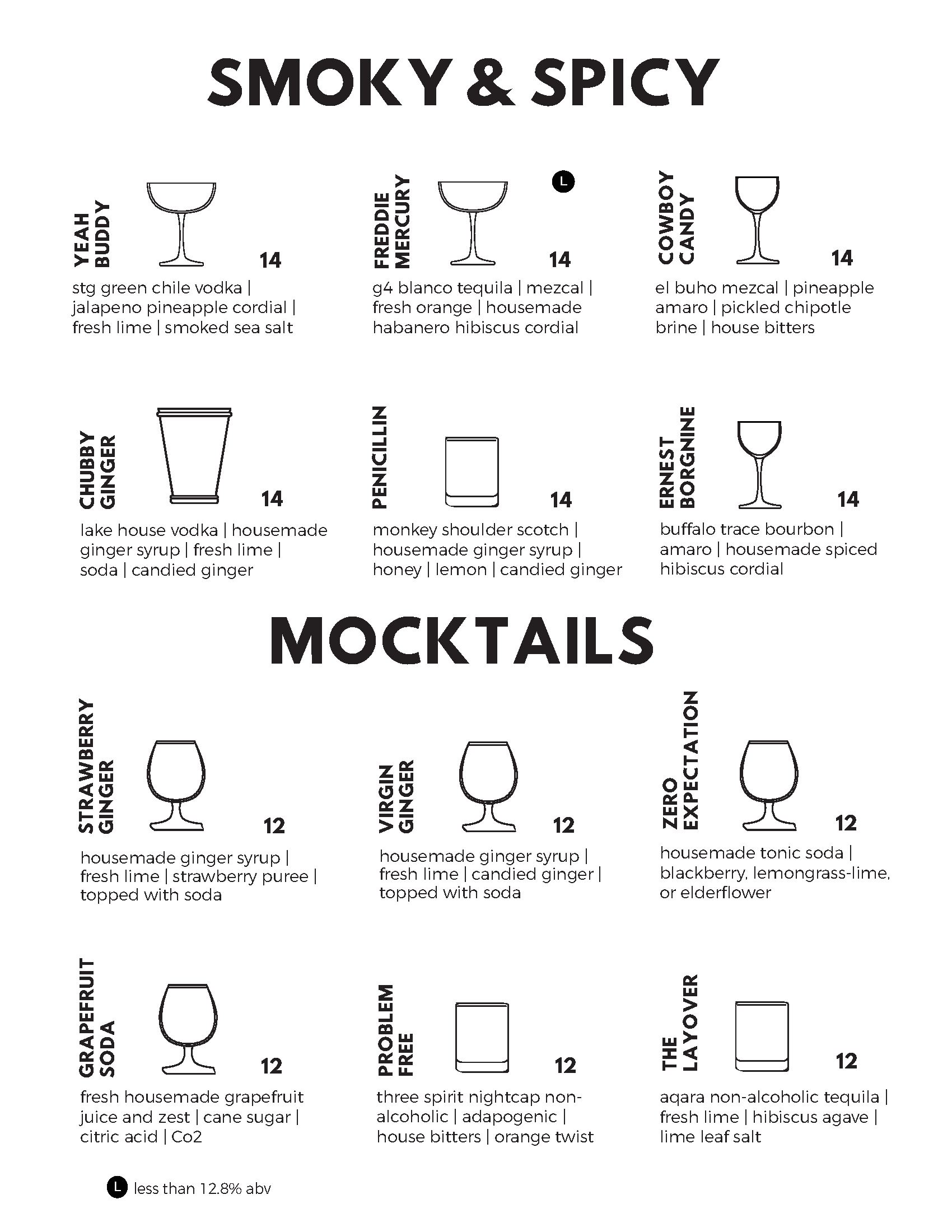 SMOKY & SPICY

YEAH BUDDY
14
stg green chile vodka | jalapeno pineapple cordial | fresh lime | smoked sea salt

FREDDIE MERCURY
L
14
g4 blanco tequila | mezcal | fresh orange | housemade habanero hibiscus cordial

COWBOY CANDY
14
el buho mezcal | pineapple amaro | pickled chipotle brine | house bitters

CHUBBY GINGER
14
lake house vodka | housemade ginger syrup | fresh lime | soda | candied ginger

PENICILLIN
14
monkey shoulder scotch | housemade ginger syrup | honey | lemon | candied ginger

ERNEST BORGNINE
14
buffalo trace bourbon | amaro | housemade spiced hibiscus cordial

MOCKTAILS

STRAWBERRY GINGER
12
housemade ginger syrup | fresh lime | strawberry puree | topped with soda

VIRGIN GINGER
12
housemade ginger syrup | fresh lime | candied ginger | topped with soda

ZERO EXPECTATION
12
housemade tonic soda | blackberry, lemongrass-lime, or elderflower

GRAPEFRUIT SODA
12
fresh housemade grapefruit juice and zest | cane sugar | citric acid | Co2

PROBLEM FREE
12
three spirit nightcap non-alcoholic | adapogenic | house bitters | orange twist

THE LAYOVER
12
aqara non-alcoholic tequila | fresh lime | hibiscus agave | lime leaf salt

L less than 12.8% abv