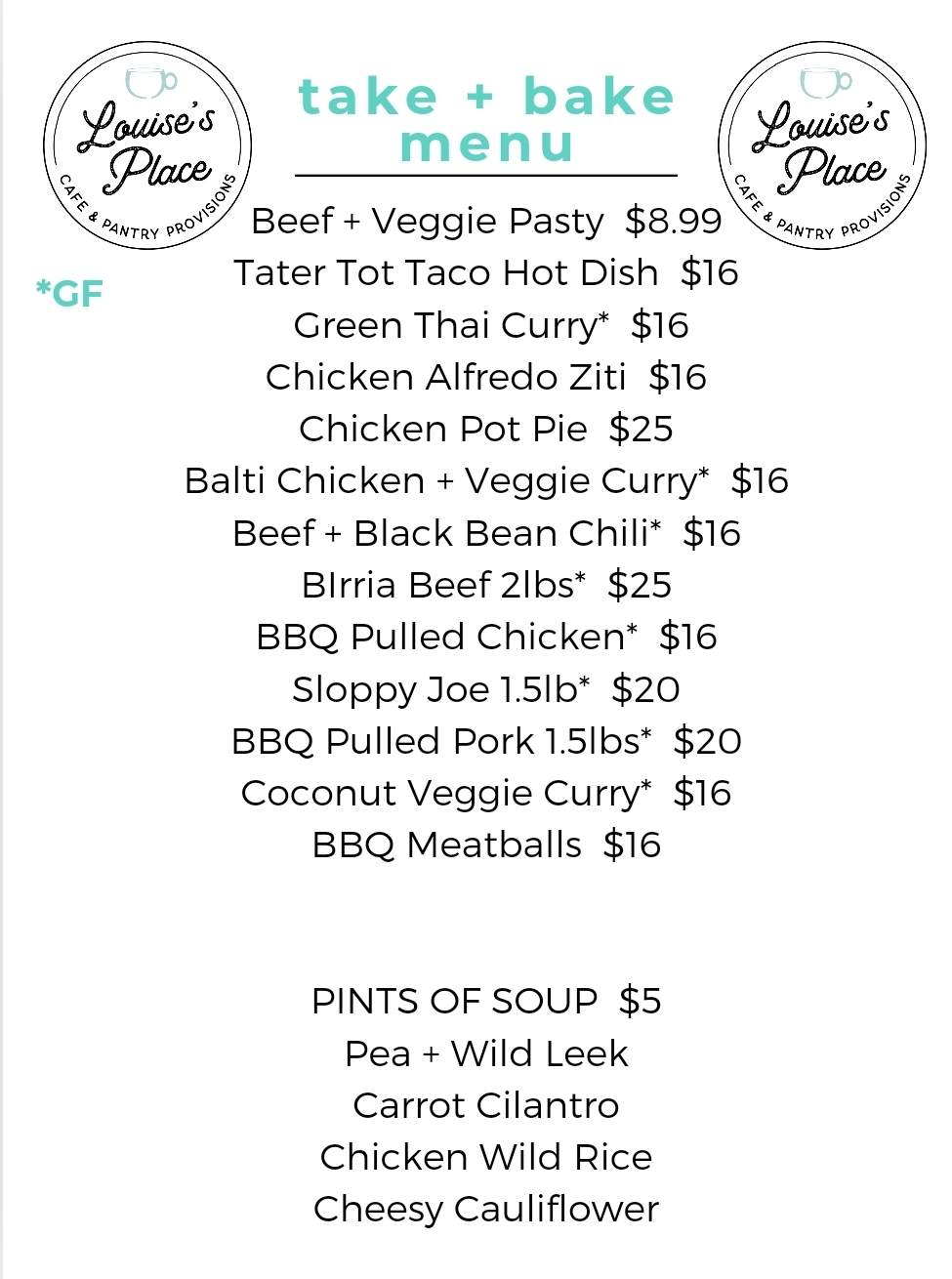 Louise's Place
CAFE & PANTRY PROVISIONS

take + bake
menu

Louise's Place
CAFE & PANTRY PROVISIONS

*GF

Beef + Veggie Pasty $8.99
Tater Tot Taco Hot Dish $16
Green Thai Curry* $16
Chicken Alfredo Ziti $16
Chicken Pot Pie $25
Balti Chicken + Veggie Curry* $16
Beef + Black Bean Chili* $16
BIrria Beef 2lbs* $25
BBQ Pulled Chicken* $16
Sloppy Joe 1.5lb* $20
BBQ Pulled Pork 1.5lbs* $20
Coconut Veggie Curry* $16
BBQ Meatballs $16

PINTS OF SOUP $5
Pea + Wild Leek
Carrot Cilantro
Chicken Wild Rice
Cheesy Cauliflower