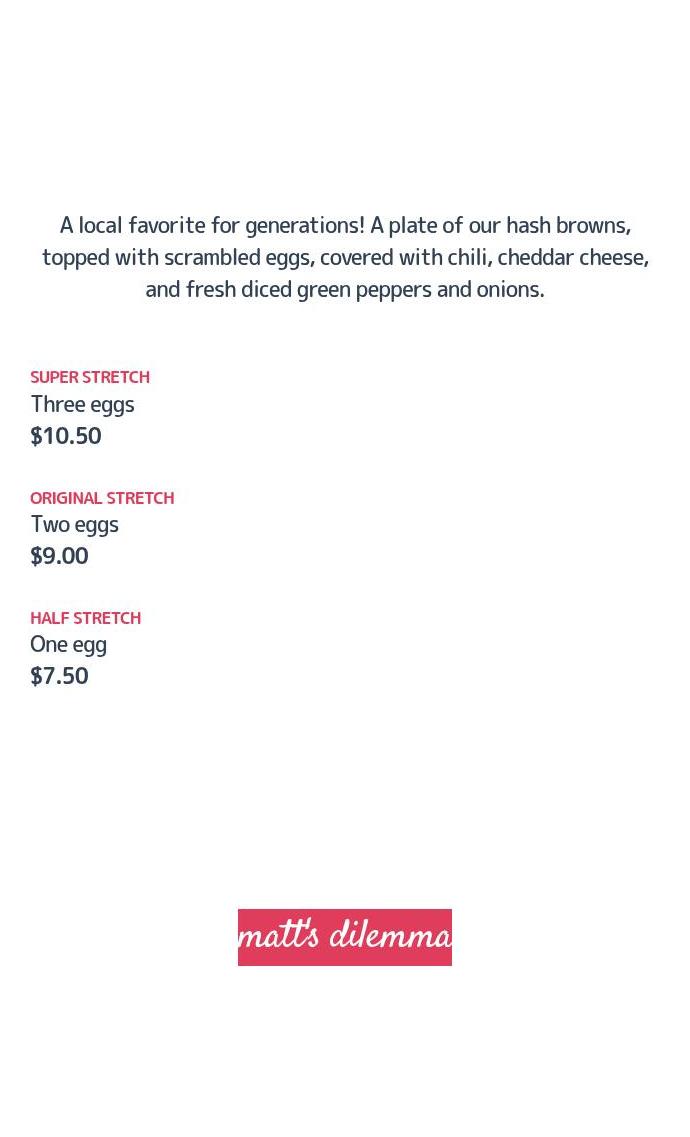 A local favorite for generations! A plate of our hash browns, topped with scrambled eggs, covered with chili, cheddar cheese, and fresh diced green peppers and onions.

SUPER STRETCH
Three eggs
$10.50

ORIGINAL STRETCH
Two eggs
$9.00

HALF STRETCH
One egg
$7.50

matt's dilemma