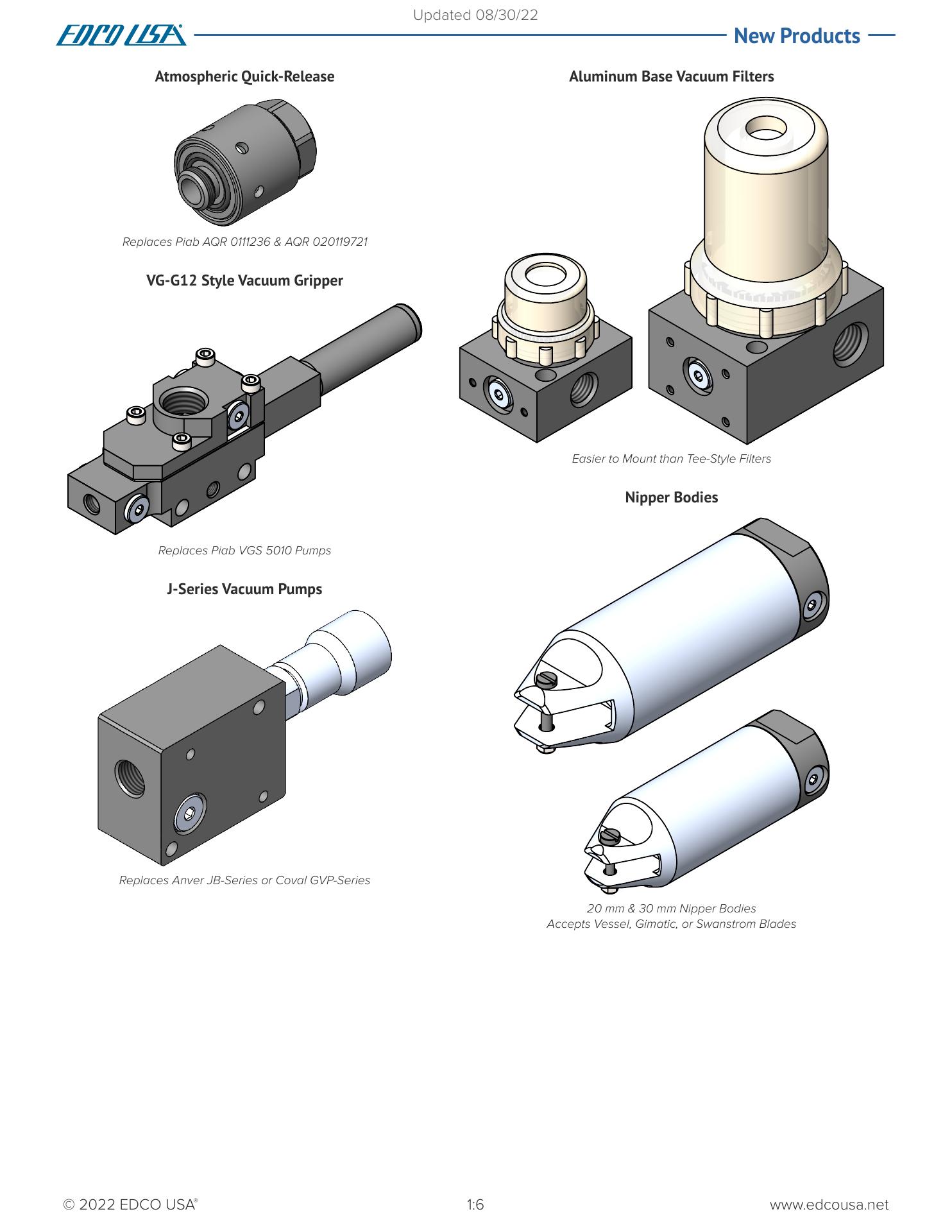 Updated 08/30/22

EDCO USA

New Products

Atmospheric Quick-Release

Replaces Piab AQR 0111236 & AQR 020119721

VG-G12 Style Vacuum Gripper

Replaces Piab VGS 5010 Pumps

J-Series Vacuum Pumps

Replaces Anver JB-Series or Coval GVP-Series

Aluminum Base Vacuum Filters

Easier to Mount than Tee-Style Filters

Nipper Bodies

20 mm & 30 mm Nipper Bodies
Accepts Vessel, Gimatic, or Swanstrom Blades

© 2022 EDCO USA®

1:6

www.edcousa.net