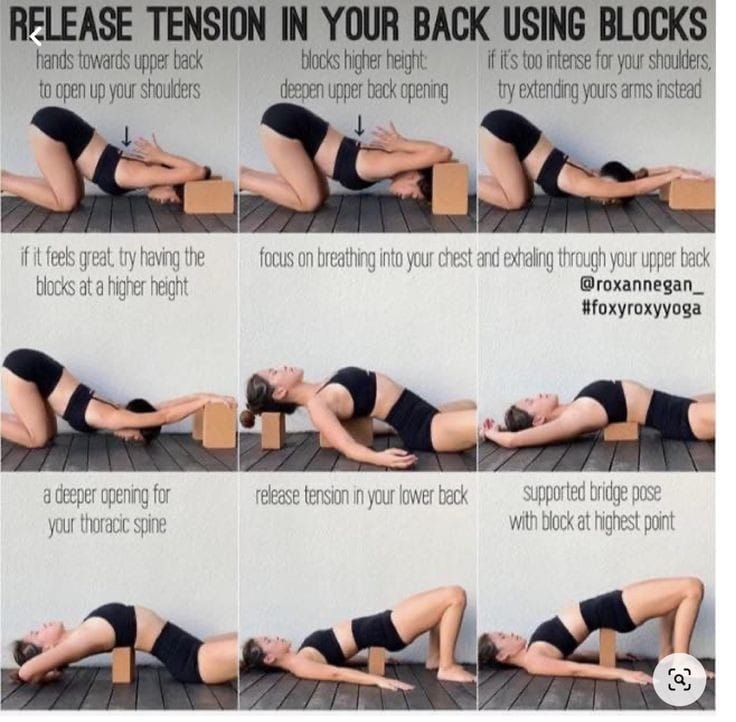 RELEASE TENSION IN YOUR BACK USING BLOCKS

hands towards upper back to open up your shoulders

blocks higher height: deepen upper back opening

if it's too intense for your shoulders, try extending yours arms instead

if it feels great, try having the blocks at a higher height

focus on breathing into your chest and exhaling through your upper back

@roxannegan_
#foxyroxyyoga

a deeper opening for your thoracic spine

release tension in your lower back

supported bridge pose with block at highest point