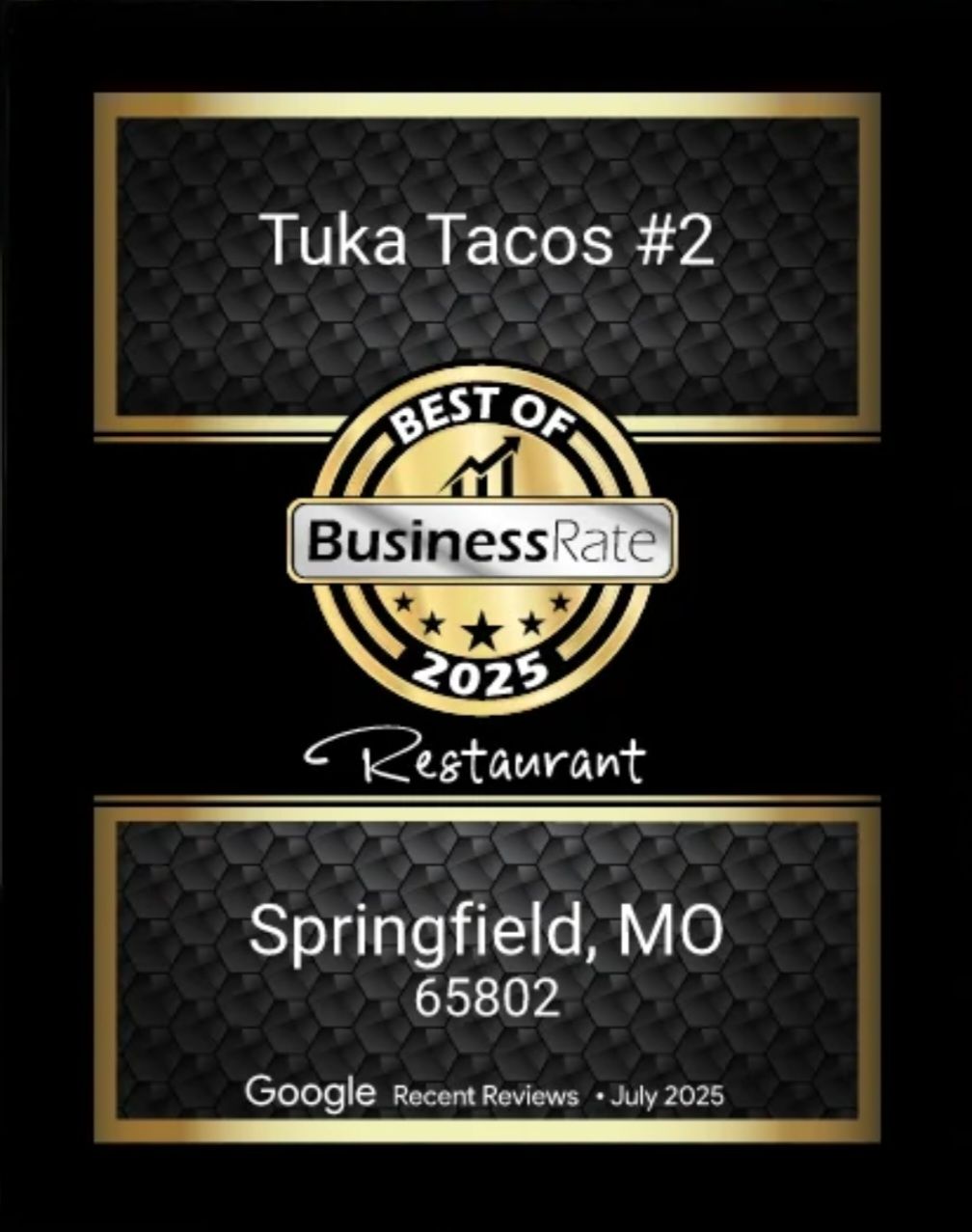 Tuka Tacos #2

BEST OF

BusinessRate

2025

Restaurant

Springfield, MO
65802

Google Recent Reviews • July 2025