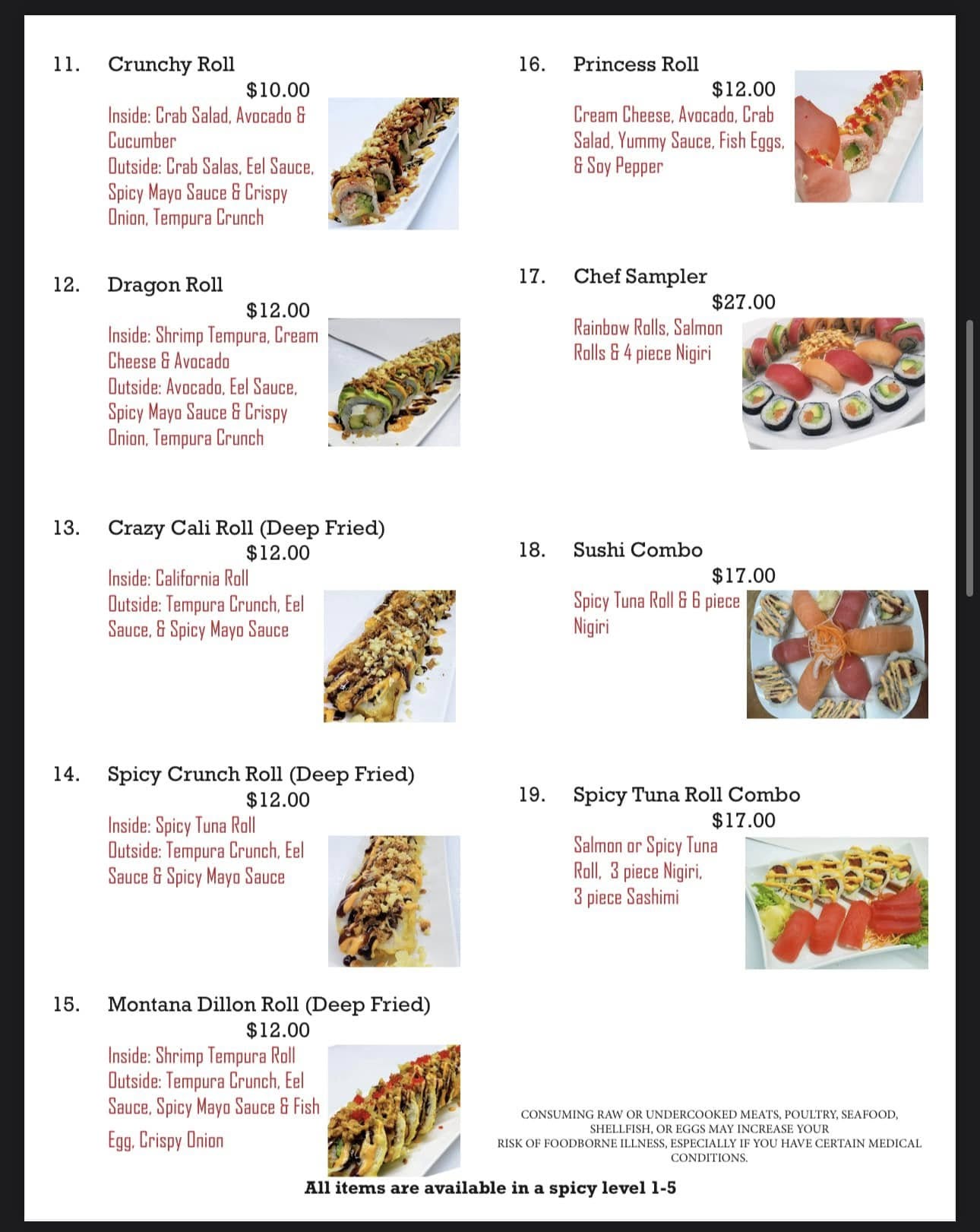 11. Crunchy Roll

$10.00

Inside: Crab Salad, Avocado & Cucumber
Outside: Crab Salas, Eel Sauce, Spicy Mayo Sauce & Crispy Onion, Tempura Crunch

12. Dragon Roll

$12.00

Inside: Shrimp Tempura, Cream Cheese & Avocado
Outside: Avocado, Eel Sauce, Spicy Mayo Sauce & Crispy Onion, Tempura Crunch

13. Crazy Cali Roll (Deep Fried)

$12.00

Inside: California Roll
Outside: Tempura Crunch, Eel Sauce, & Spicy Mayo Sauce

14. Spicy Crunch Roll (Deep Fried)

$12.00

Inside: Spicy Tuna Roll
Outside: Tempura Crunch, Eel Sauce & Spicy Mayo Sauce

15. Montana Dillon Roll (Deep Fried)

$12.00

Inside: Shrimp Tempura Roll
Outside: Tempura Crunch, Eel Sauce, Spicy Mayo Sauce & Fish Egg, Crispy Onion

16. Princess Roll

$12.00

Cream Cheese, Avocado, Crab Salad, Yummy Sauce, Fish Eggs, & Soy Pepper

17. Chef Sampler

$27.00

Rainbow Rolls, Salmon Rolls & 4 piece Nigiri

18. Sushi Combo

$17.00

Spicy Tuna Roll & 6 piece Nigiri

19. Spicy Tuna Roll Combo

$17.00

Salmon or Spicy Tuna Roll, 3 piece Nigiri, 3 piece Sashimi

CONSUMING RAW OR UNDERCOOKED MEATS, POULTRY, SEAFOOD, SHELLFISH, OR EGGS MAY INCREASE YOUR RISK OF FOODBORNE ILLNESS, ESPECIALLY IF YOU HAVE CERTAIN MEDICAL CONDITIONS.

All items are available in a spicy level 1-5