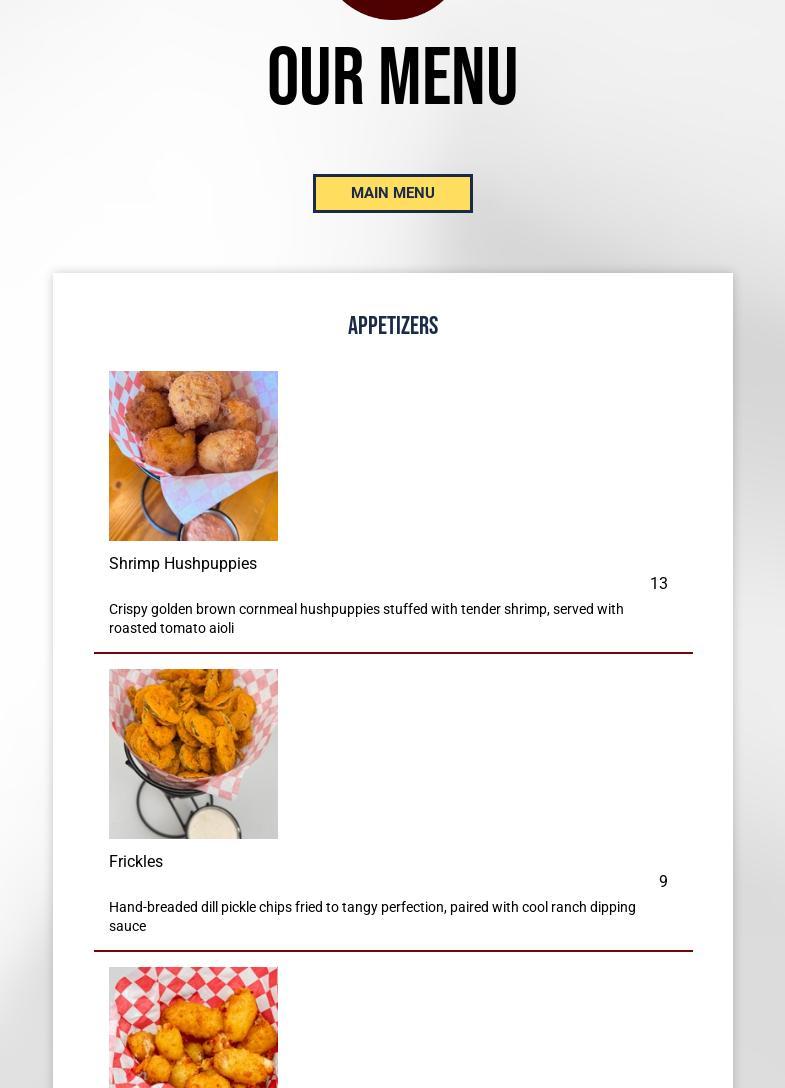 OUR MENU

MAIN MENU

APPETIZERS

Shrimp Hushpuppies

13

Crispy golden brown cornmeal hushpuppies stuffed with tender shrimp, served with roasted tomato aioli

Frickles

9

Hand-breaded dill pickle chips fried to tangy perfection, paired with cool ranch dipping sauce