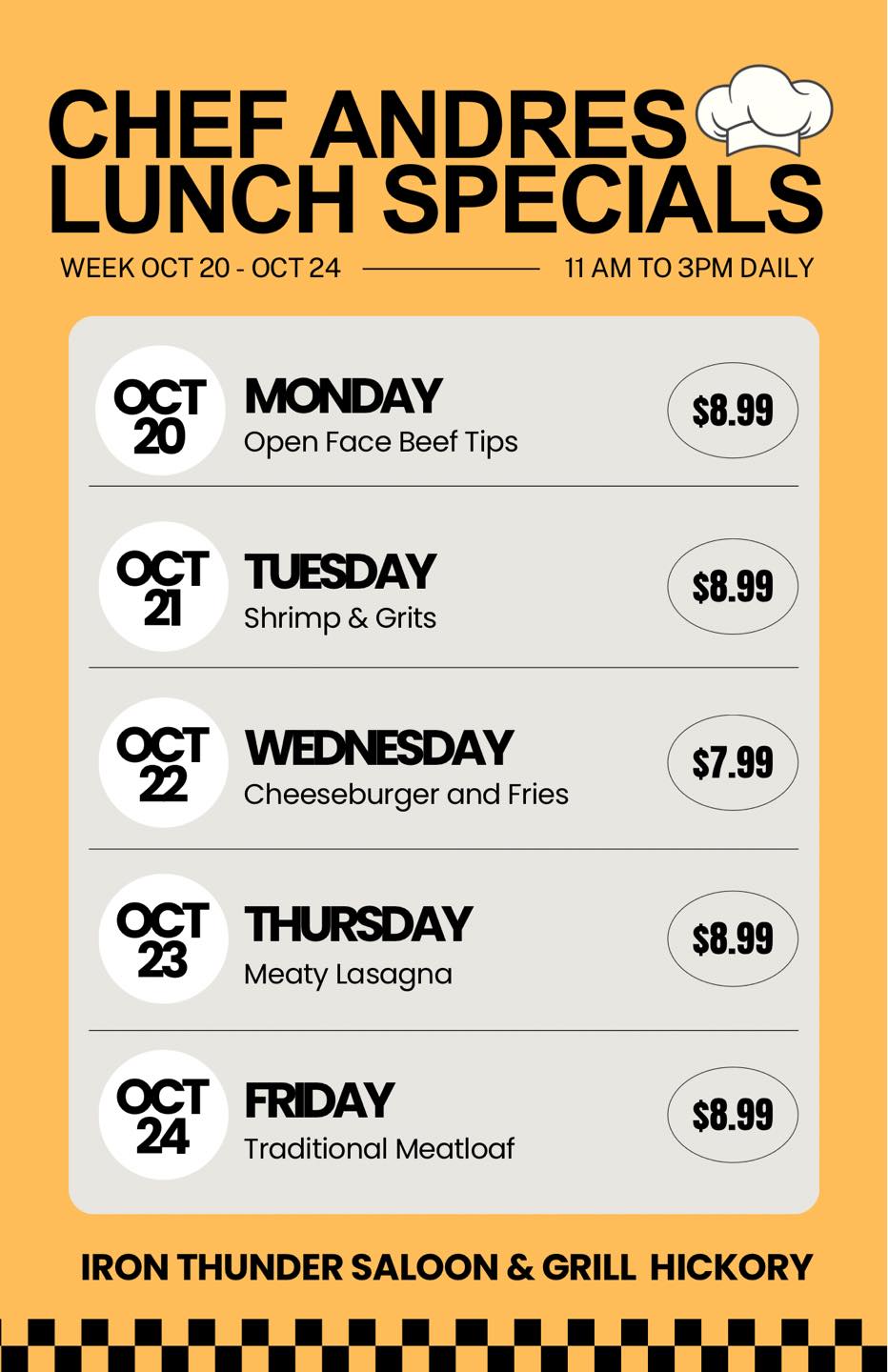 CHEF ANDRES
LUNCH SPECIALS

WEEK OCT 20 - OCT 24

11 AM TO 3PM DAILY

OCT
20

MONDAY
Open Face Beef Tips

$8.99

OCT
21

TUESDAY
Shrimp & Grits

$8.99

OCT
22

WEDNESDAY
Cheeseburger and Fries

$7.99

OCT
23

THURSDAY
Meaty Lasagna

$8.99

OCT
24

FRIDAY
Traditional Meatloaf

$8.99

IRON THUNDER SALOON & GRILL HICKORY