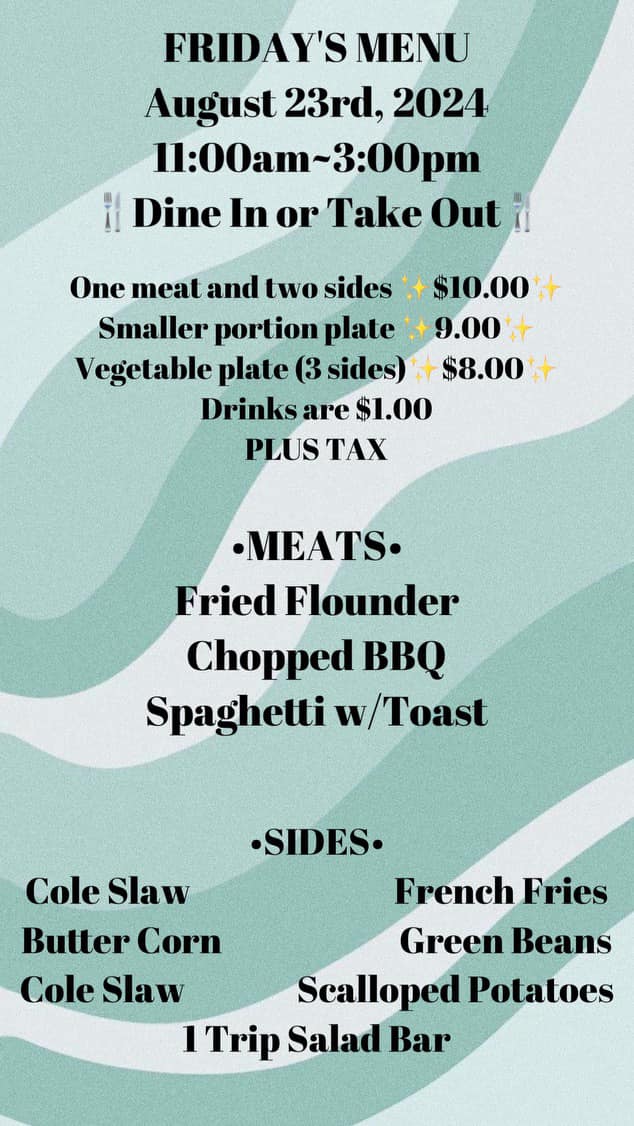 FRIDAY'S MENU
August 23rd, 2024
11:00am~3:00pm
🍴Dine In or Take Out🍴

One meat and two sides ✨$10.00✨
Smaller portion plate ✨9.00✨
Vegetable plate (3 sides)✨$8.00✨
Drinks are $1.00
PLUS TAX

•MEATS•
Fried Flounder
Chopped BBQ
Spaghetti w/Toast

•SIDES•
Cole Slaw
Butter Corn
Cole Slaw
French Fries
Green Beans
Scalloped Potatoes
1 Trip Salad Bar