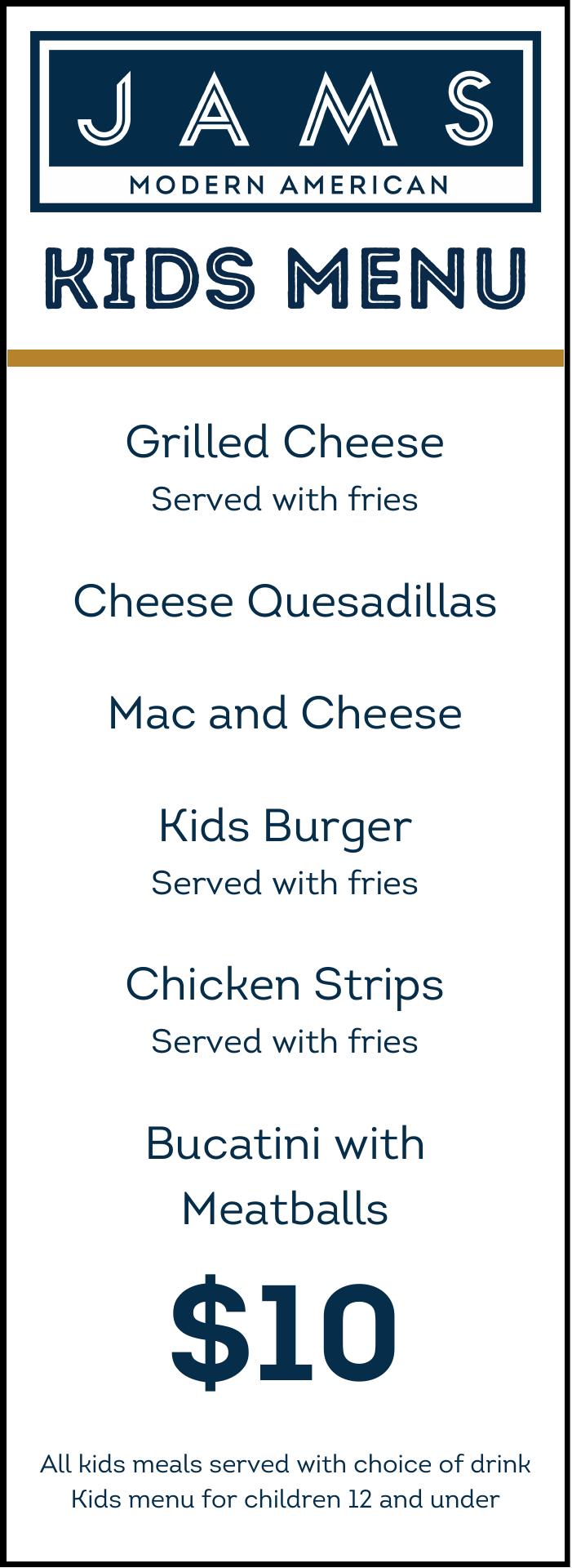 JAMS
MODERN AMERICAN

KIDS MENU

Grilled Cheese
Served with fries

Cheese Quesadillas

Mac and Cheese

Kids Burger
Served with fries

Chicken Strips
Served with fries

Bucatini with Meatballs

$10

All kids meals served with choice of drink
Kids menu for children 12 and under