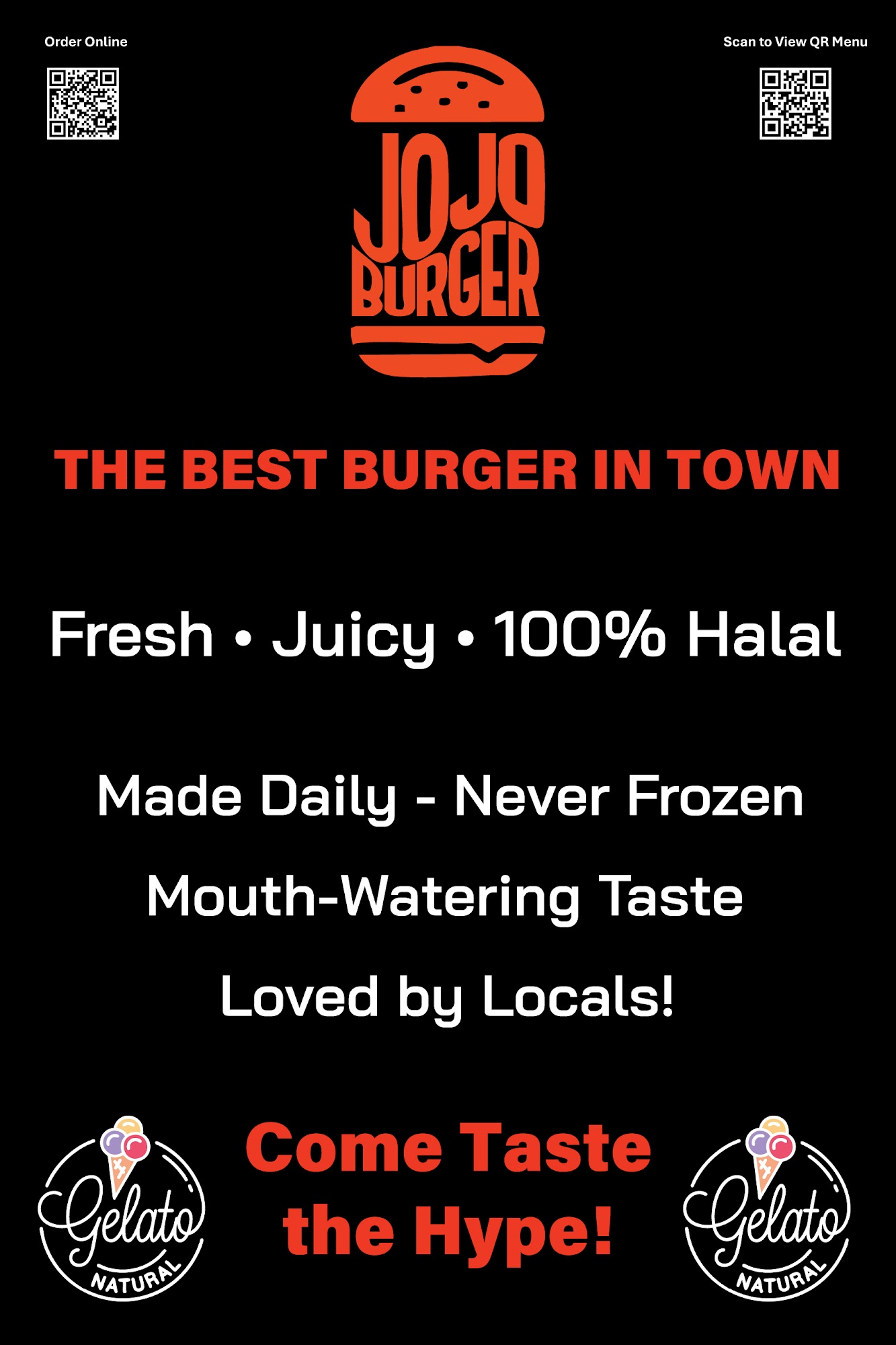 Order Online

Scan to View QR Menu

JOJO
BURGER

THE BEST BURGER IN TOWN

Fresh • Juicy • 100% Halal

Made Daily - Never Frozen

Mouth-Watering Taste

Loved by Locals!

Gelato
NATURAL

Come Taste
the Hype!

Gelato
NATURAL