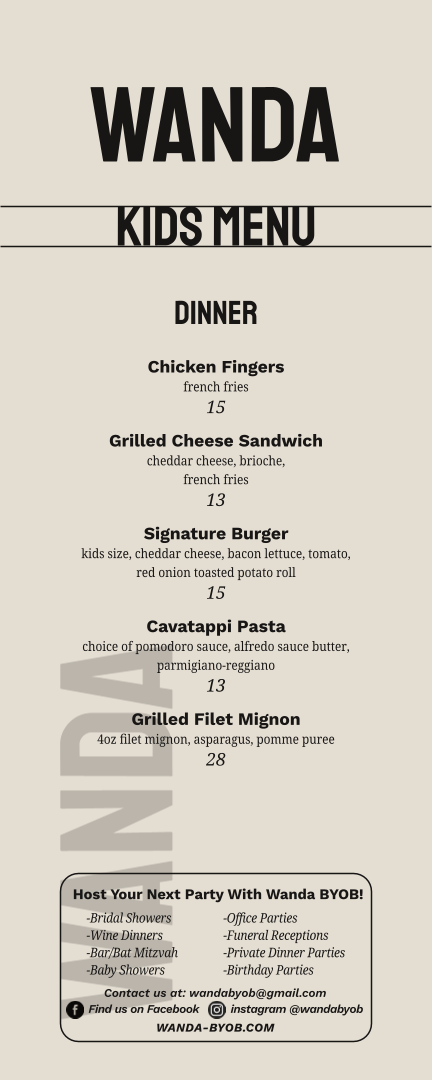 WANDA

KIDS MENU

DINNER

Chicken Fingers
french fries
15

Grilled Cheese Sandwich
cheddar cheese, brioche, french fries
13

Signature Burger
kids size, cheddar cheese, bacon lettuce, tomato, red onion toasted potato roll
15

Cavatappi Pasta
choice of pomodoro sauce, alfredo sauce butter, parmigiano-reggiano
13

Grilled Filet Mignon
4oz filet mignon, asparagus, pomme puree
28

Host Your Next Party With Wanda BYOB!

-Bridal Showers
-Wine Dinners
-Bar/Bat Mitzvah
-Baby Showers

-Office Parties
-Funeral Receptions
-Private Dinner Parties
-Birthday Parties

Contact us at: wandabyob@gmail.com
Find us on Facebook instagram @wandabyob
WANDA-BYOB.COM

WANDA