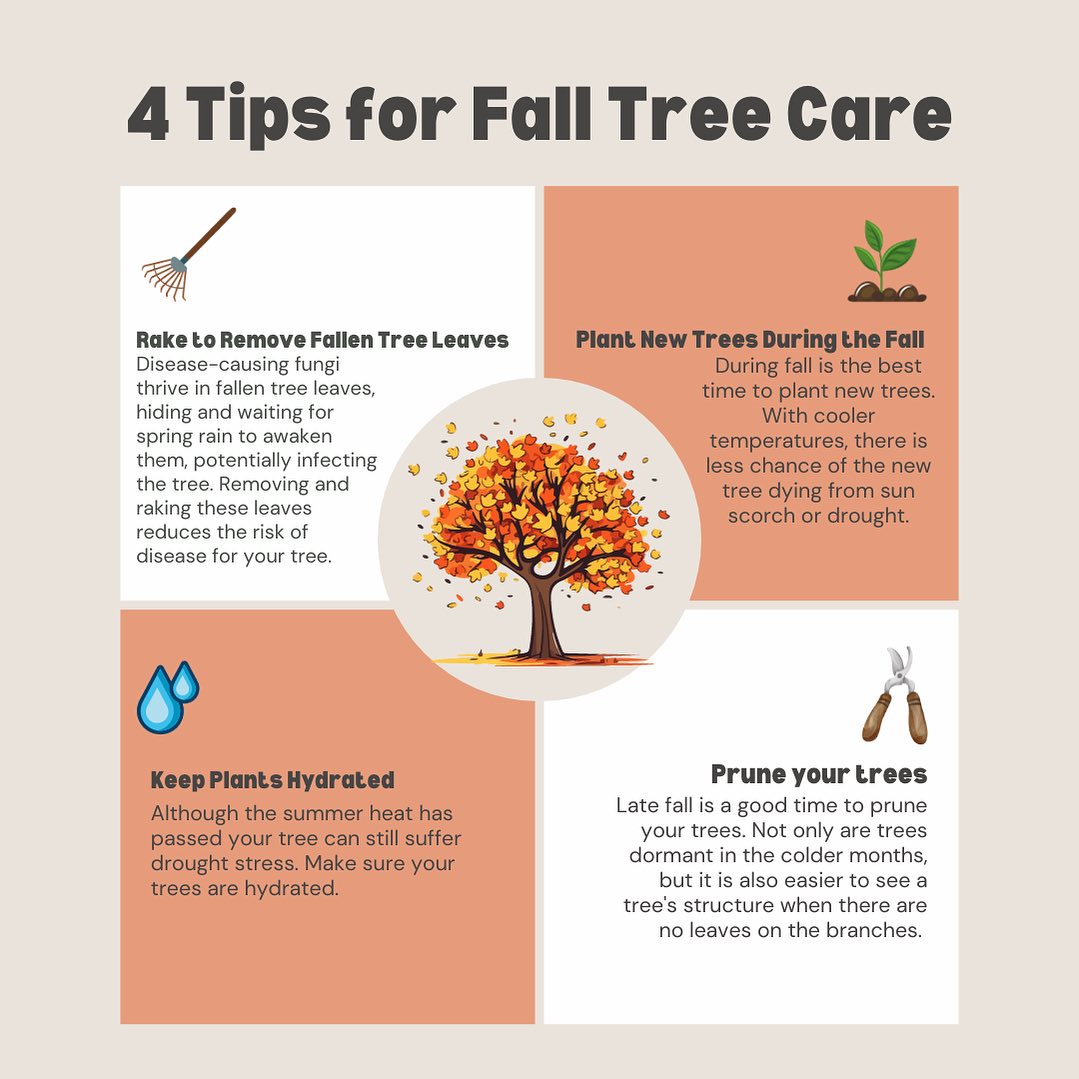 4 Tips for Fall Tree Care

Rake to Remove Fallen Tree Leaves
Disease-causing fungi thrive in fallen tree leaves, hiding and waiting for spring rain to awaken them, potentially infecting the tree. Removing and raking these leaves reduces the risk of disease for your tree.

Plant New Trees During the Fall
During fall is the best time to plant new trees. With cooler temperatures, there is less chance of the new tree dying from sun scorch or drought.

Keep Plants Hydrated
Although the summer heat has passed your tree can still suffer drought stress. Make sure your trees are hydrated.

Prune your trees
Late fall is a good time to prune your trees. Not only are trees dormant in the colder months, but it is also easier to see a tree's structure when there are no leaves on the branches.