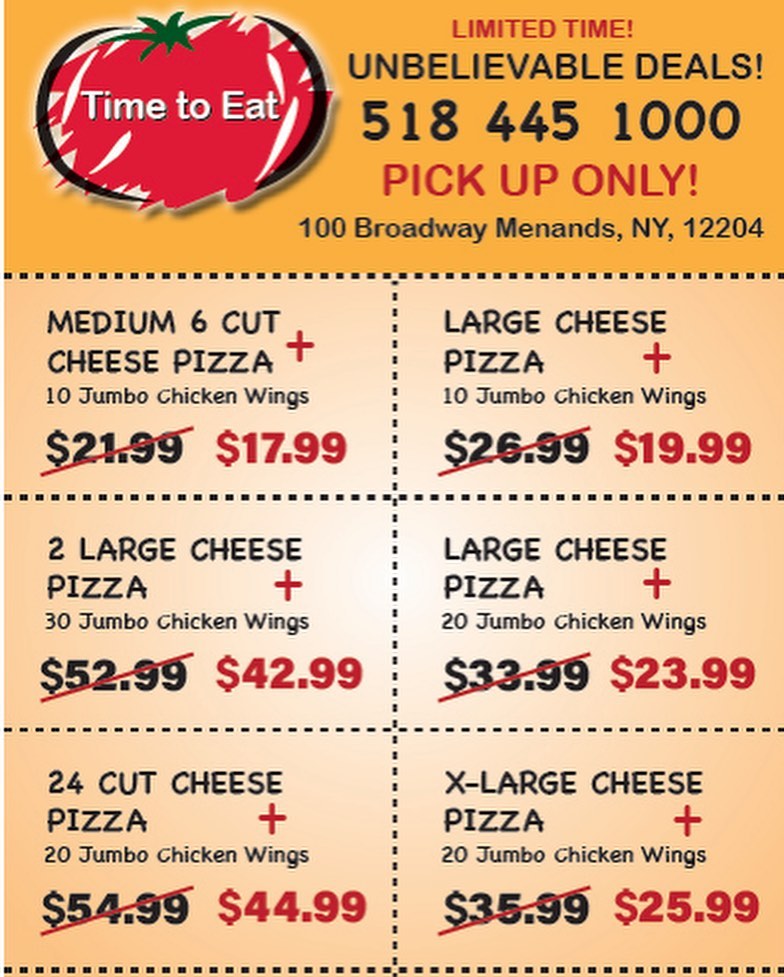 Time to Eat

LIMITED TIME!
UNBELIEVABLE DEALS!
518 445 1000
PICK UP ONLY!
100 Broadway Menands, NY, 12204

MEDIUM 6 CUT CHEESE PIZZA +
10 Jumbo Chicken Wings
$21.99 $17.99

LARGE CHEESE PIZZA +
10 Jumbo Chicken Wings
$26.99 $19.99

2 LARGE CHEESE PIZZA +
30 Jumbo Chicken Wings
$52.99 $42.99

LARGE CHEESE PIZZA +
20 Jumbo Chicken Wings
$33.99 $23.99

24 CUT CHEESE PIZZA +
20 Jumbo Chicken Wings
$54.99 $44.99

X-LARGE CHEESE PIZZA +
20 Jumbo Chicken Wings
$35.99 $25.99