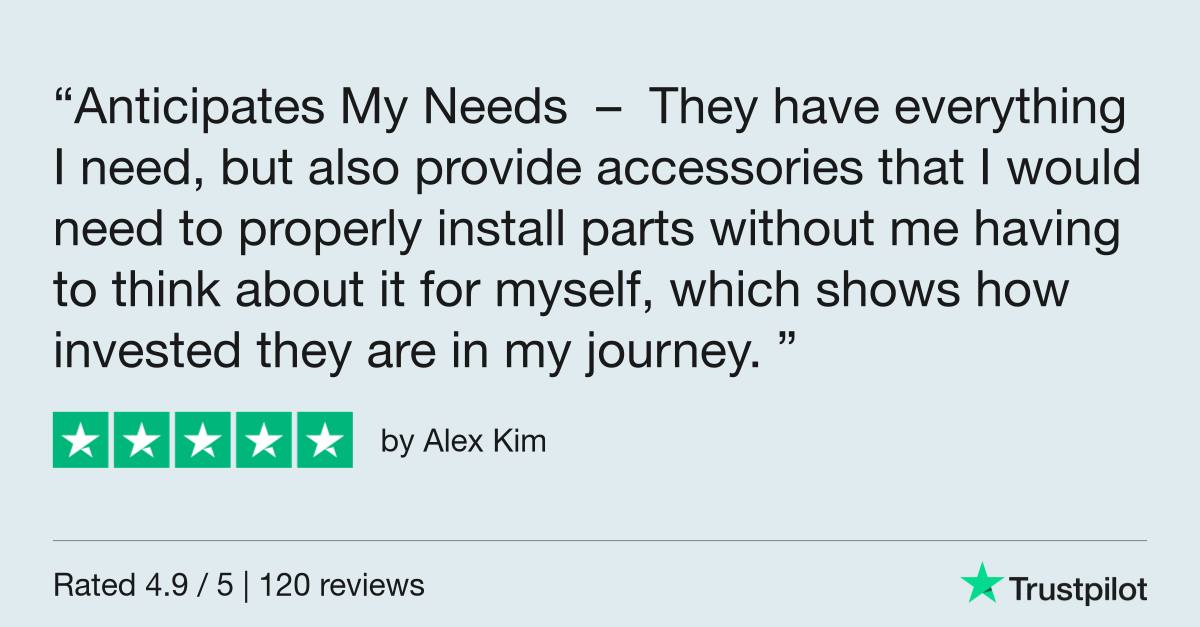 "Anticipates My Needs – They have everything I need, but also provide accessories that I would need to properly install parts without me having to think about it for myself, which shows how invested they are in my journey. "

by Alex Kim

Rated 4.9 / 5 | 120 reviews

Trustpilot