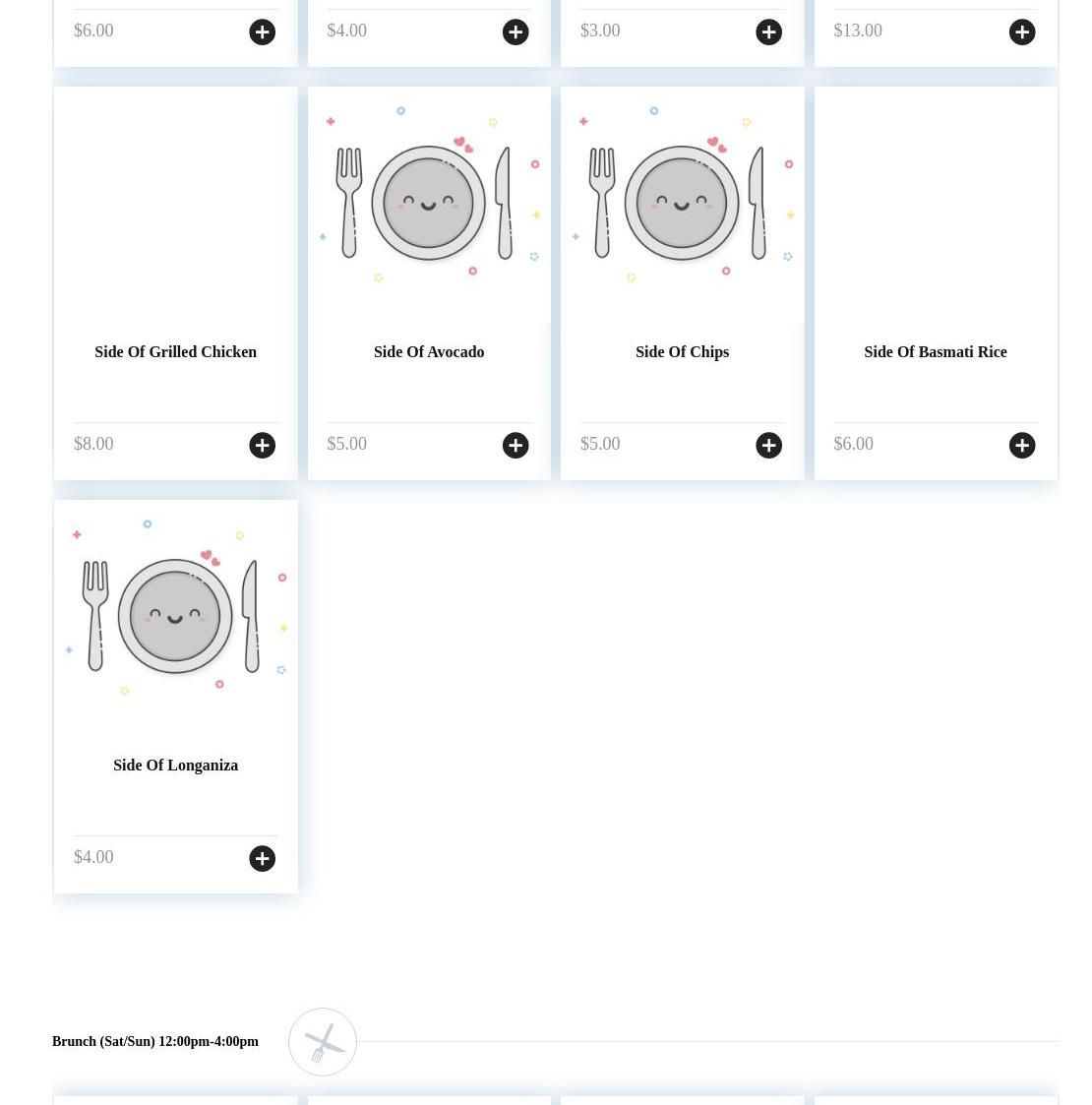 $6.00

$4.00

$3.00

$13.00

Side Of Grilled Chicken

$8.00

Side Of Avocado

$5.00

Side Of Chips

$5.00

Side Of Basmati Rice

$6.00

Side Of Longaniza

$4.00

Brunch (Sat/Sun) 12:00pm-4:00pm