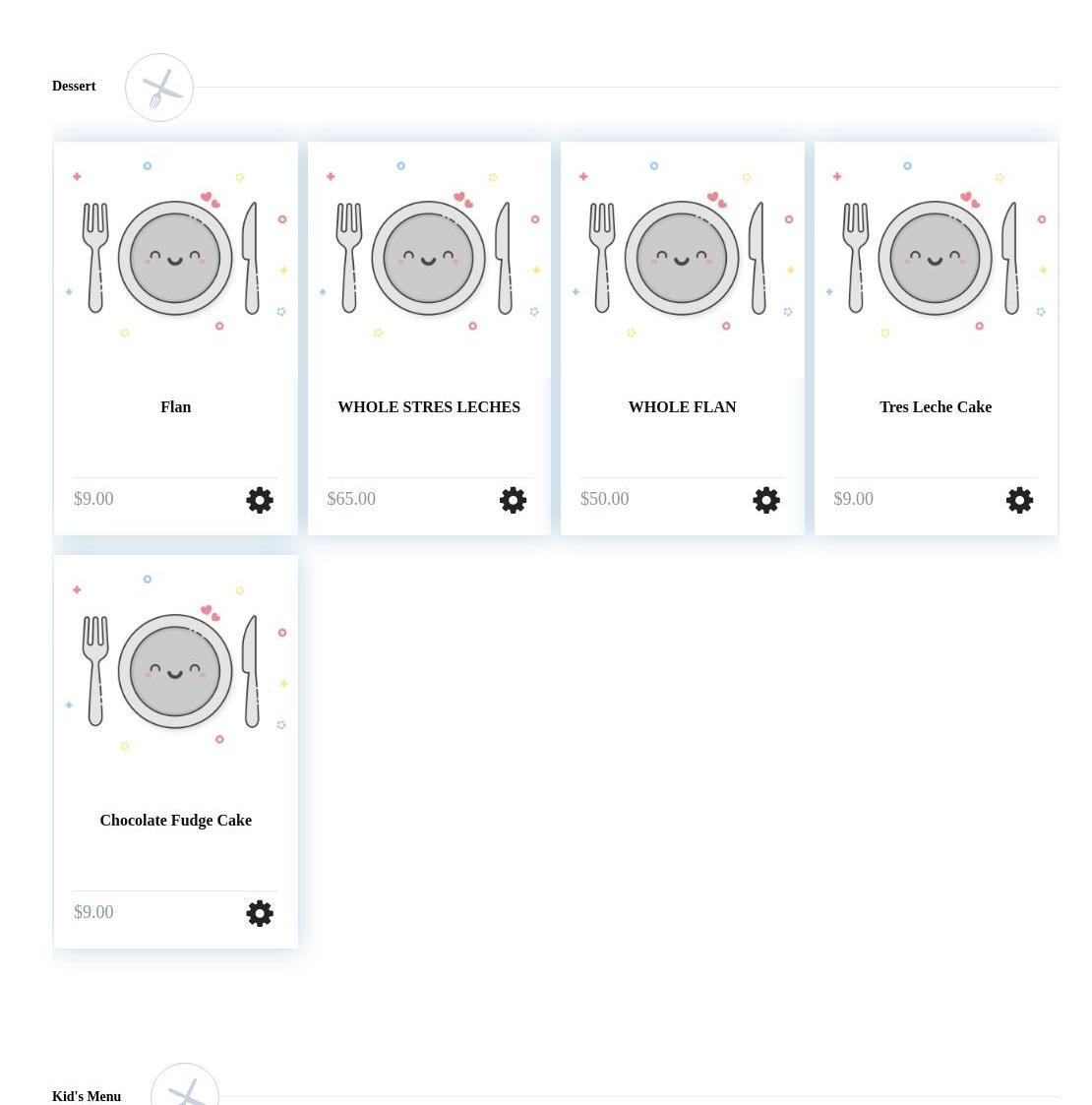 Dessert

Flan

$9.00

WHOLE STRES LECHES

$65.00

WHOLE FLAN

$50.00

Tres Leche Cake

$9.00

Chocolate Fudge Cake

$9.00

Kid's Menu