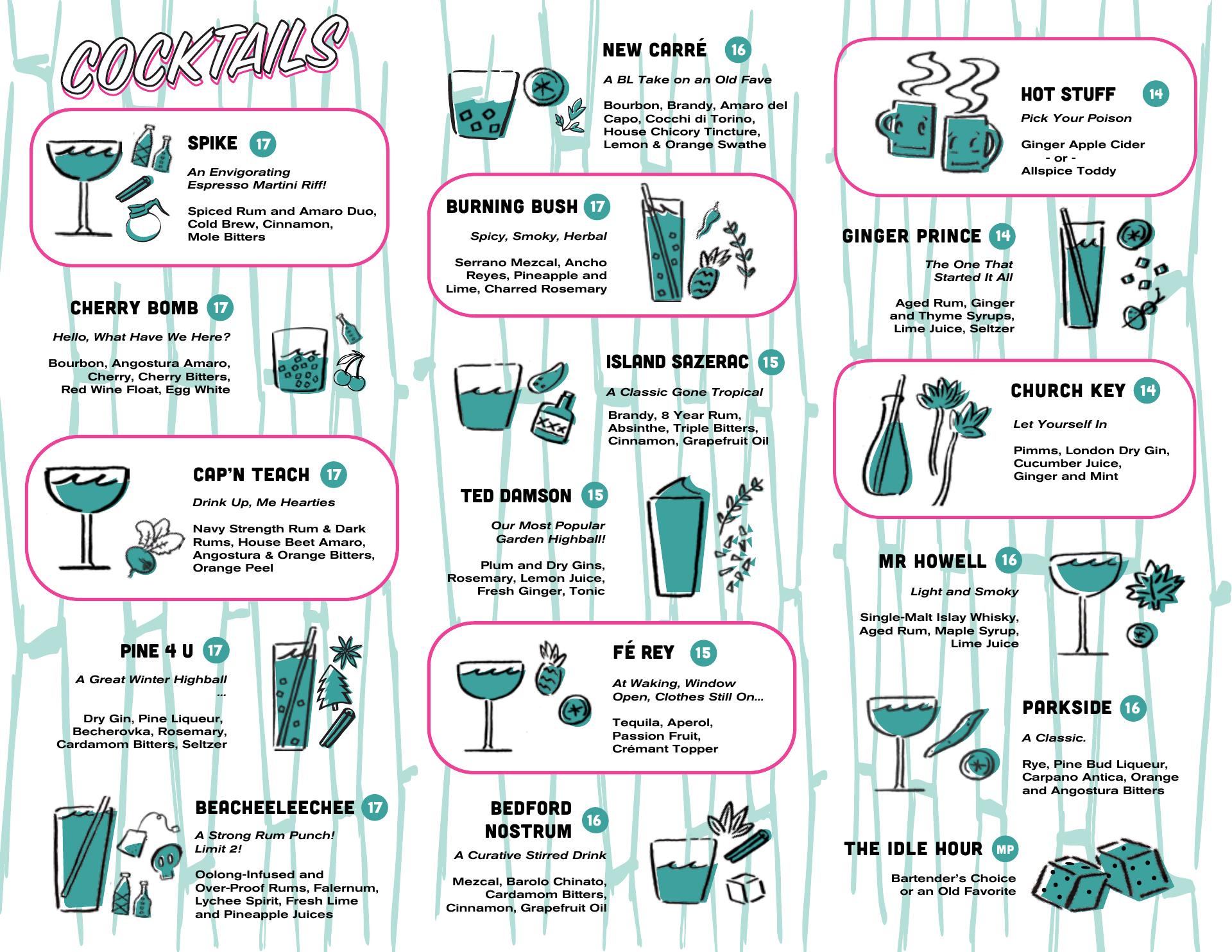 COCKTAILS

SPIKE 17

An Envigorating Espresso Martini Riff!

Spiced Rum and Amaro Duo, Cold Brew, Cinnamon, Mole Bitters

CHERRY BOMB 17

Hello, What Have We Here?

Bourbon, Angostura Amaro, Cherry, Cherry Bitters, Red Wine Float, Egg White

CAP'N TEACH 17

Drink Up, Me Hearties

Navy Strength Rum & Dark Rums, House Beet Amaro, Angostura & Orange Bitters, Orange Peel

PINE 4 U 17

A Great Winter Highball ...

Dry Gin, Pine Liqueur, Becherovka, Rosemary, Cardamom Bitters, Seltzer

BEACHEELEECHEE 17

A Strong Rum Punch! Limit 2!

Oolong-Infused and Over-Proof Rums, Falernum, Lychee Spirit, Fresh Lime and Pineapple Juices

NEW CARRÉ 16

A BL Take on an Old Fave

Bourbon, Brandy, Amaro del Capo, Cocchi di Torino, House Chicory Tincture, Lemon & Orange Swathe

BURNING BUSH 17

Spicy, Smoky, Herbal

Serrano Mezcal, Ancho Reyes, Pineapple and Lime, Charred Rosemary

ISLAND SAZERAC 15

A Classic Gone Tropical

Brandy, 8 Year Rum, Absinthe, Triple Bitters, Cinnamon, Grapefruit Oil

TED DAMSON 15

Our Most Popular Garden Highball!

Plum and Dry Gins, Rosemary, Lemon Juice, Fresh Ginger, Tonic

FÉ REY 15

At Waking, Window Open, Clothes Still On...

Tequila, Aperol, Passion Fruit, Crémant Topper

BEDFORD NOSTRUM 16

A Curative Stirred Drink

Mezcal, Barolo Chinato, Cardamom Bitters, Cinnamon, Grapefruit Oil

HOT STUFF 14

Pick Your Poison

Ginger Apple Cider
- or -
Allspice Toddy

GINGER PRINCE 14

The One That Started It All

Aged Rum, Ginger and Thyme Syrups, Lime Juice, Seltzer

CHURCH KEY 14

Let Yourself In

Pimms, London Dry Gin, Cucumber Juice, Ginger and Mint

MR HOWELL 16

Light and Smoky

Single-Malt Islay Whisky, Aged Rum, Maple Syrup, Lime Juice

PARKSIDE 16

A Classic.

Rye, Pine Bud Liqueur, Carpano Antica, Orange and Angostura Bitters

THE IDLE HOUR MP

Bartender's Choice or an Old Favorite