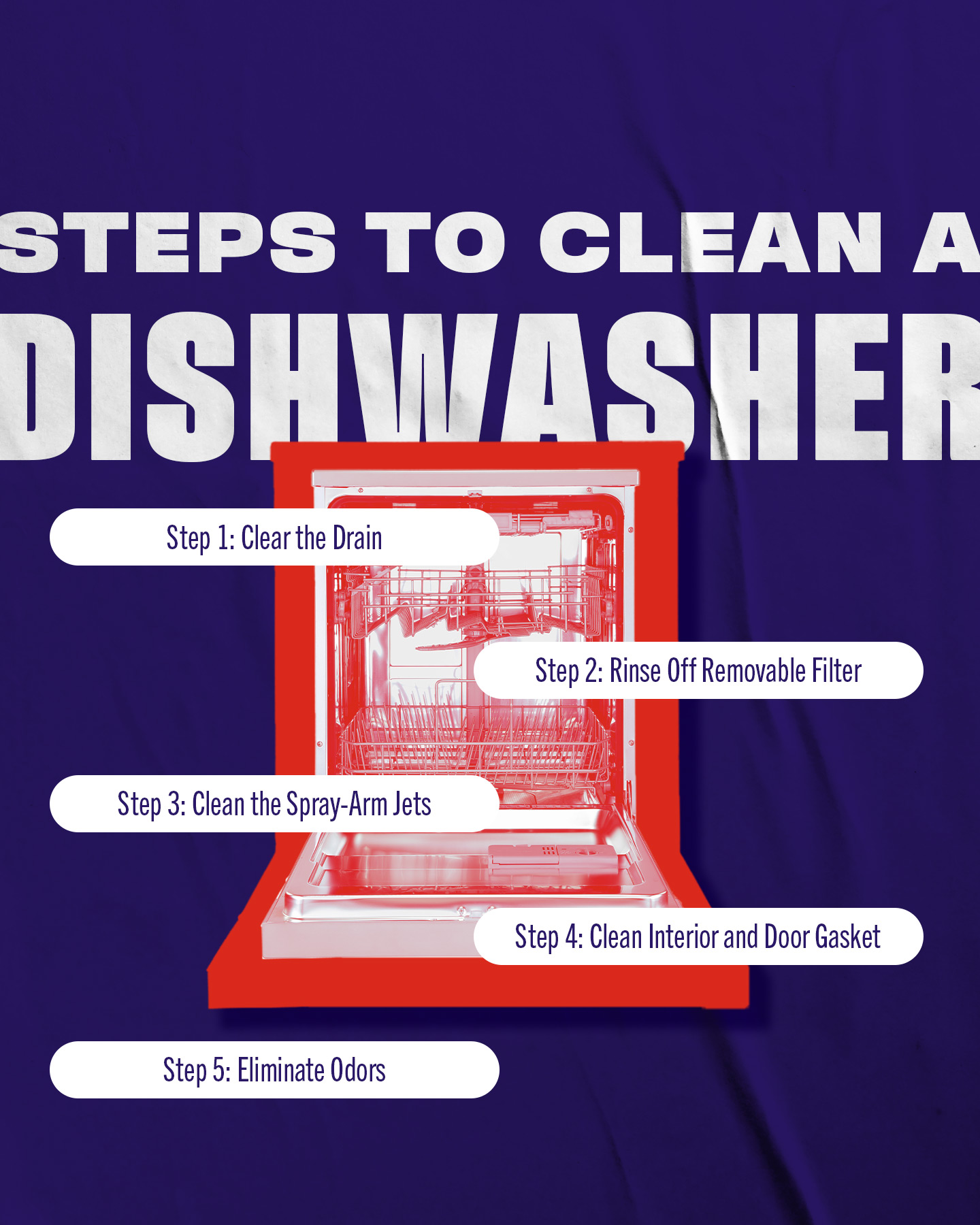 STEPS TO CLEAN A DISHWASHER

Step 1: Clear the Drain

Step 2: Rinse Off Removable Filter

Step 3: Clean the Spray-Arm Jets

Step 4: Clean Interior and Door Gasket

Step 5: Eliminate Odors