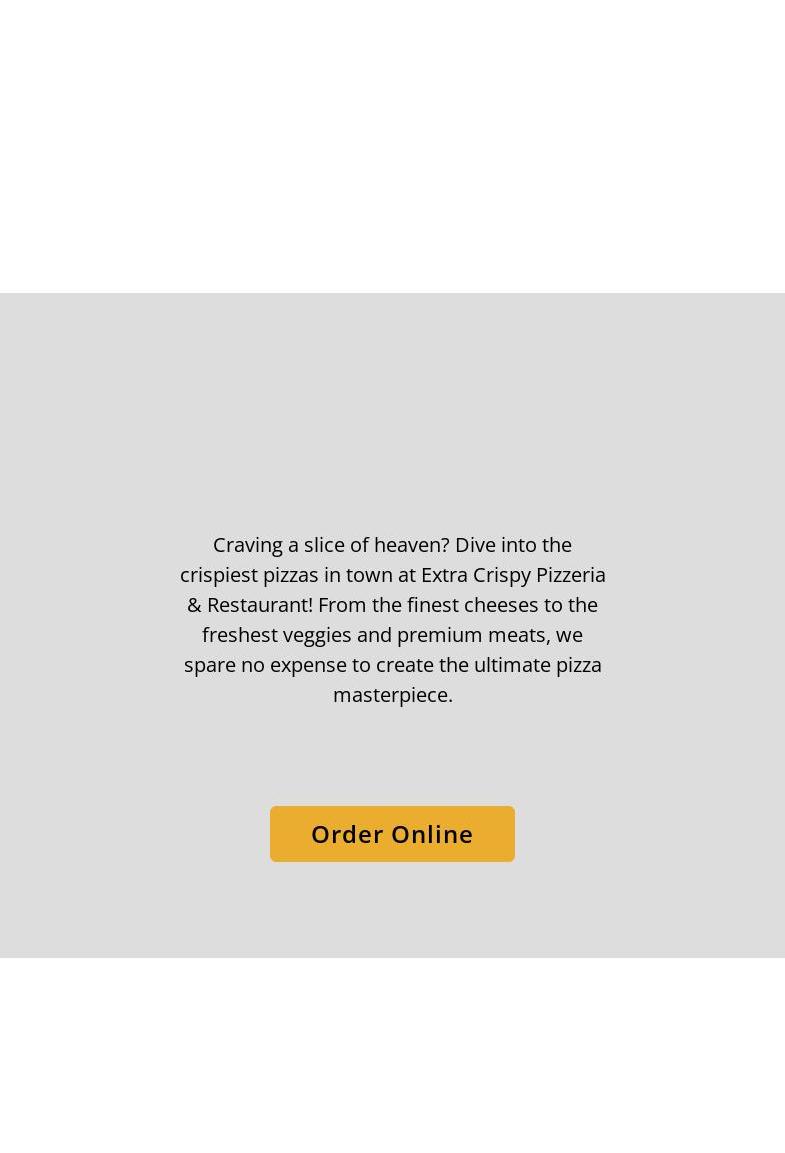 Craving a slice of heaven? Dive into the crispiest pizzas in town at Extra Crispy Pizzeria & Restaurant! From the finest cheeses to the freshest veggies and premium meats, we spare no expense to create the ultimate pizza masterpiece.

Order Online