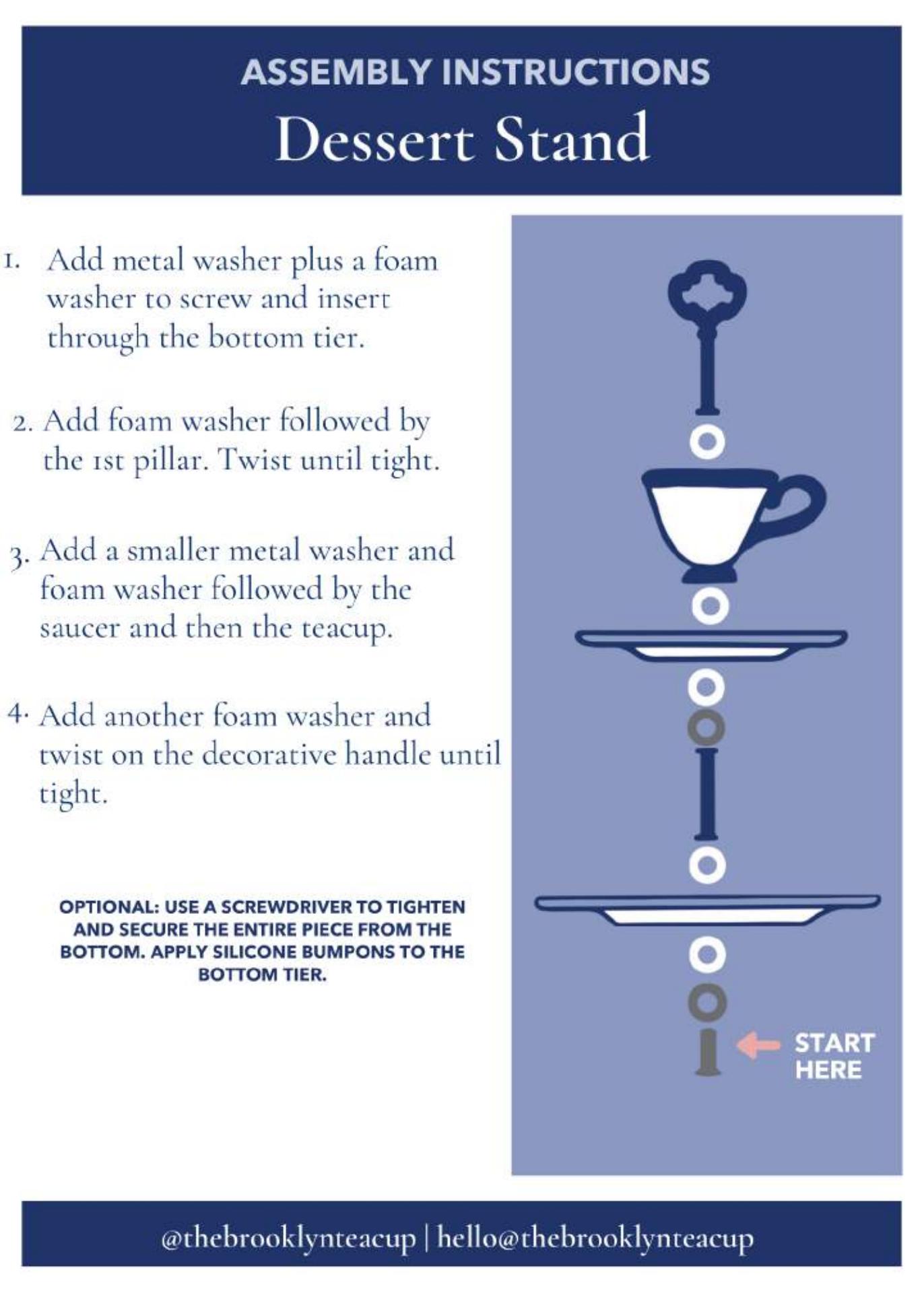 ASSEMBLY INSTRUCTIONS
Dessert Stand

1. Add metal washer plus a foam washer to screw and insert through the bottom tier.

2. Add foam washer followed by the 1st pillar. Twist until tight.

3. Add a smaller metal washer and foam washer followed by the saucer and then the teacup.

4. Add another foam washer and twist on the decorative handle until tight.

OPTIONAL: USE A SCREWDRIVER TO TIGHTEN AND SECURE THE ENTIRE PIECE FROM THE BOTTOM. APPLY SILICONE BUMPONS TO THE BOTTOM TIER.

START HERE

@thebrooklynteacup | hello@thebrooklynteacup