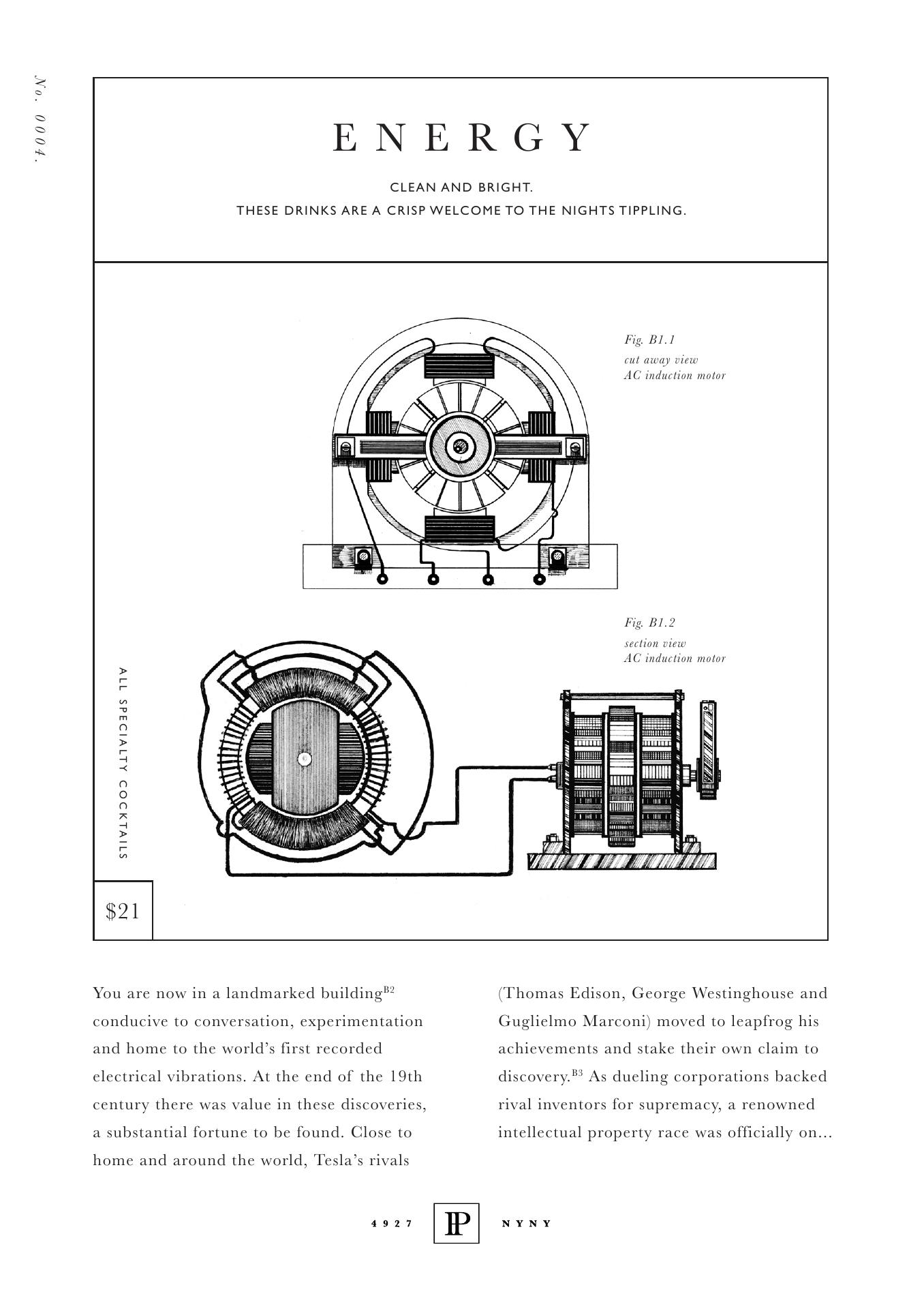 No. 0004.

ENERGY

CLEAN AND BRIGHT.
THESE DRINKS ARE A CRISP WELCOME TO THE NIGHTS TIPPLING.

Fig. B1.1
cut away view
AC induction motor

Fig. B1.2
section view
AC induction motor

ALL SPECIALTY COCKTAILS

$21

You are now in a landmarked building$^{B2}$ conducive to conversation, experimentation and home to the world's first recorded electrical vibrations. At the end of the 19th century there was value in these discoveries, a substantial fortune to be found. Close to home and around the world, Tesla's rivals

(Thomas Edison, George Westinghouse and Guglielmo Marconi) moved to leapfrog his achievements and stake their own claim to discovery.$^{B3}$ As dueling corporations backed rival inventors for supremacy, a renowned intellectual property race was officially on...

4927 PP NYNY