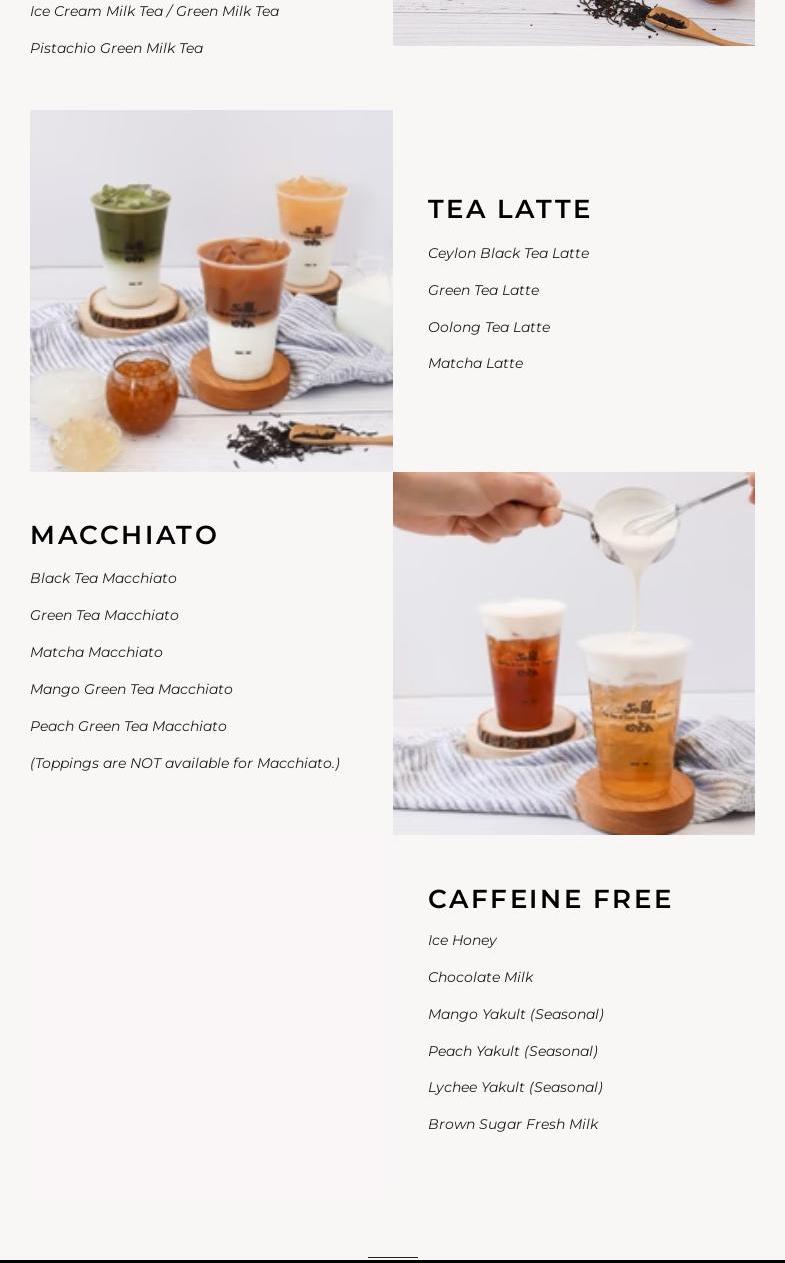 Ice Cream Milk Tea / Green Milk Tea

Pistachio Green Milk Tea

TEA LATTE

Ceylon Black Tea Latte

Green Tea Latte

Oolong Tea Latte

Matcha Latte

MACCHIATO

Black Tea Macchiato

Green Tea Macchiato

Matcha Macchiato

Mango Green Tea Macchiato

Peach Green Tea Macchiato

(Toppings are NOT available for Macchiato.)

CAFFEINE FREE

Ice Honey

Chocolate Milk

Mango Yakult (Seasonal)

Peach Yakult (Seasonal)

Lychee Yakult (Seasonal)

Brown Sugar Fresh Milk