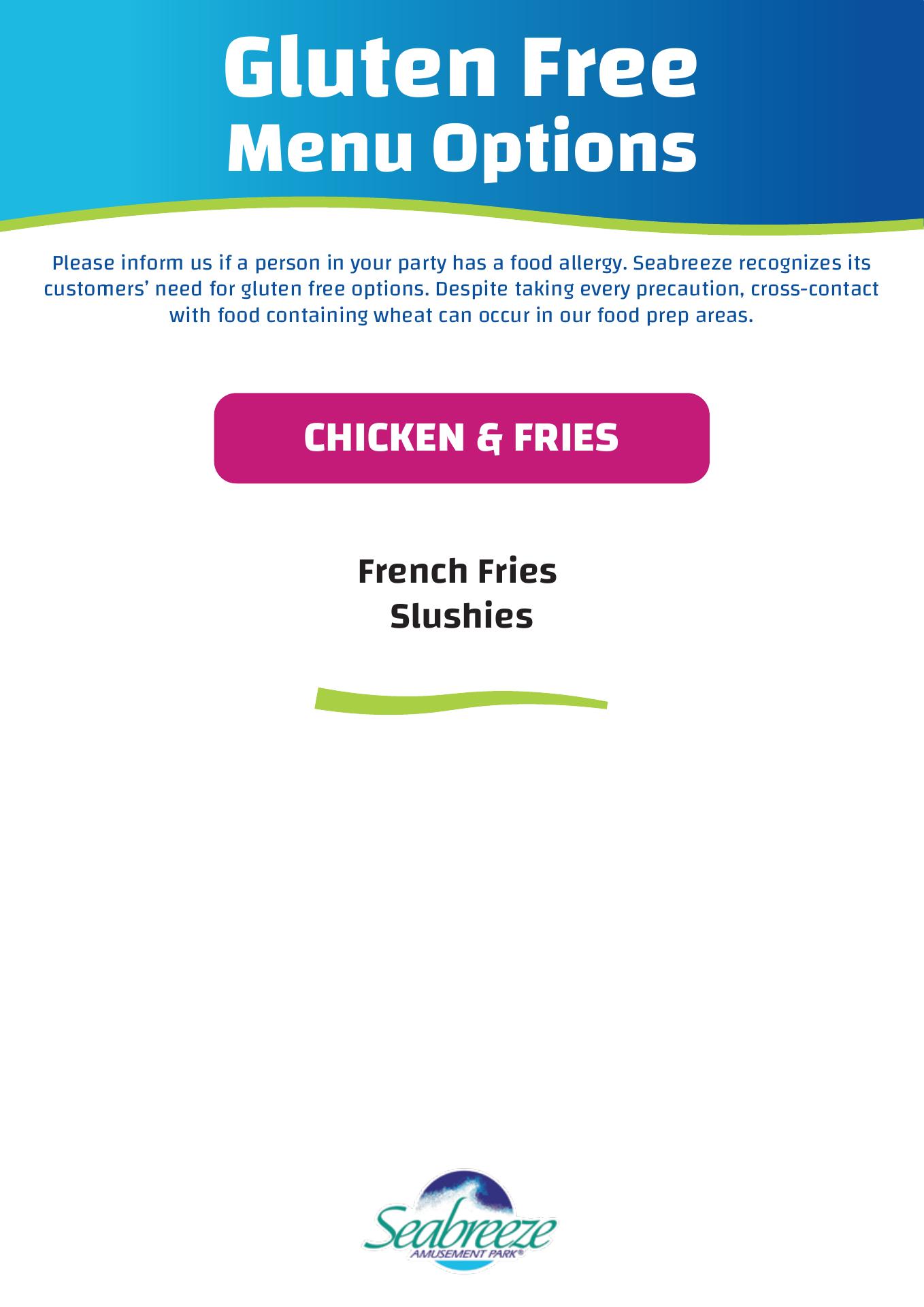 Gluten Free
Menu Options

Please inform us if a person in your party has a food allergy. Seabreeze recognizes its customers' need for gluten free options. Despite taking every precaution, cross-contact with food containing wheat can occur in our food prep areas.

CHICKEN & FRIES

French Fries
Slushies

Seabreeze
AMUSEMENT PARK®