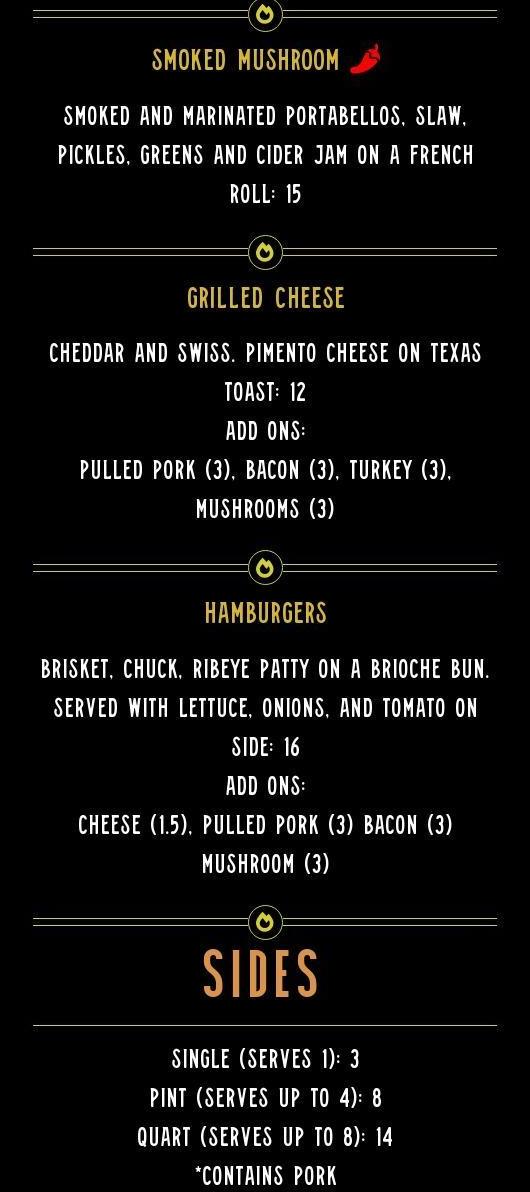 SMOKED MUSHROOM

SMOKED AND MARINATED PORTABELLOS, SLAW, PICKLES, GREENS AND CIDER JAM ON A FRENCH ROLL: 15

GRILLED CHEESE

CHEDDAR AND SWISS, PIMENTO CHEESE ON TEXAS TOAST: 12
ADD ONS:
PULLED PORK (3), BACON (3), TURKEY (3), MUSHROOMS (3)

HAMBURGERS

BRISKET, CHUCK, RIBEYE PATTY ON A BRIOCHE BUN. SERVED WITH LETTUCE, ONIONS, AND TOMATO ON SIDE: 16
ADD ONS:
CHEESE (1.5), PULLED PORK (3) BACON (3) MUSHROOM (3)

SIDES

SINGLE (SERVES 1): 3
PINT (SERVES UP TO 4): 8
QUART (SERVES UP TO 8): 14
*CONTAINS PORK