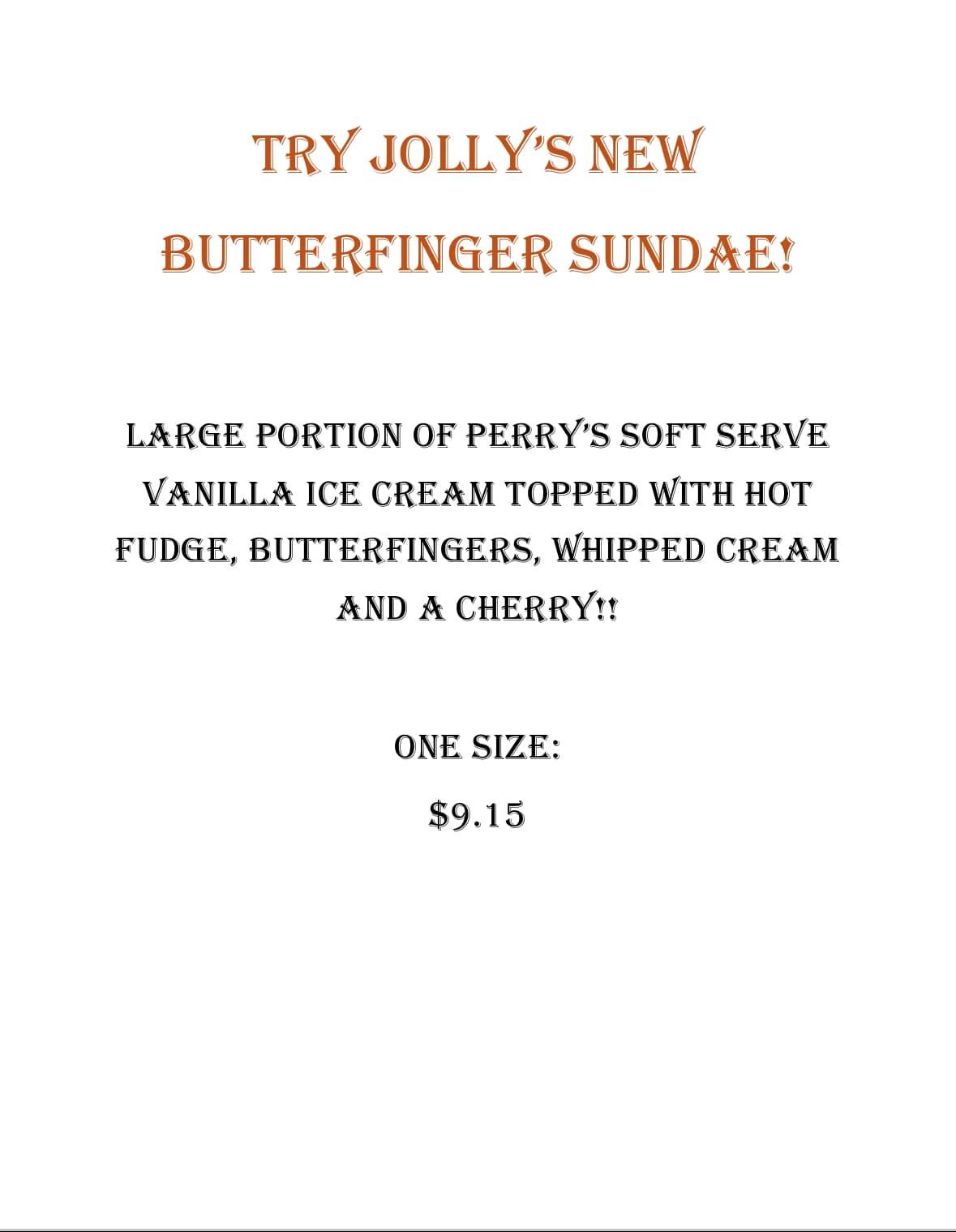 TRY JOLLY'S NEW

BUTTERFINGER SUNDAE!

LARGE PORTION OF PERRY'S SOFT SERVE VANILLA ICE CREAM TOPPED WITH HOT FUDGE, BUTTERFINGERS, WHIPPED CREAM AND A CHERRY!!

ONE SIZE:

$9.15