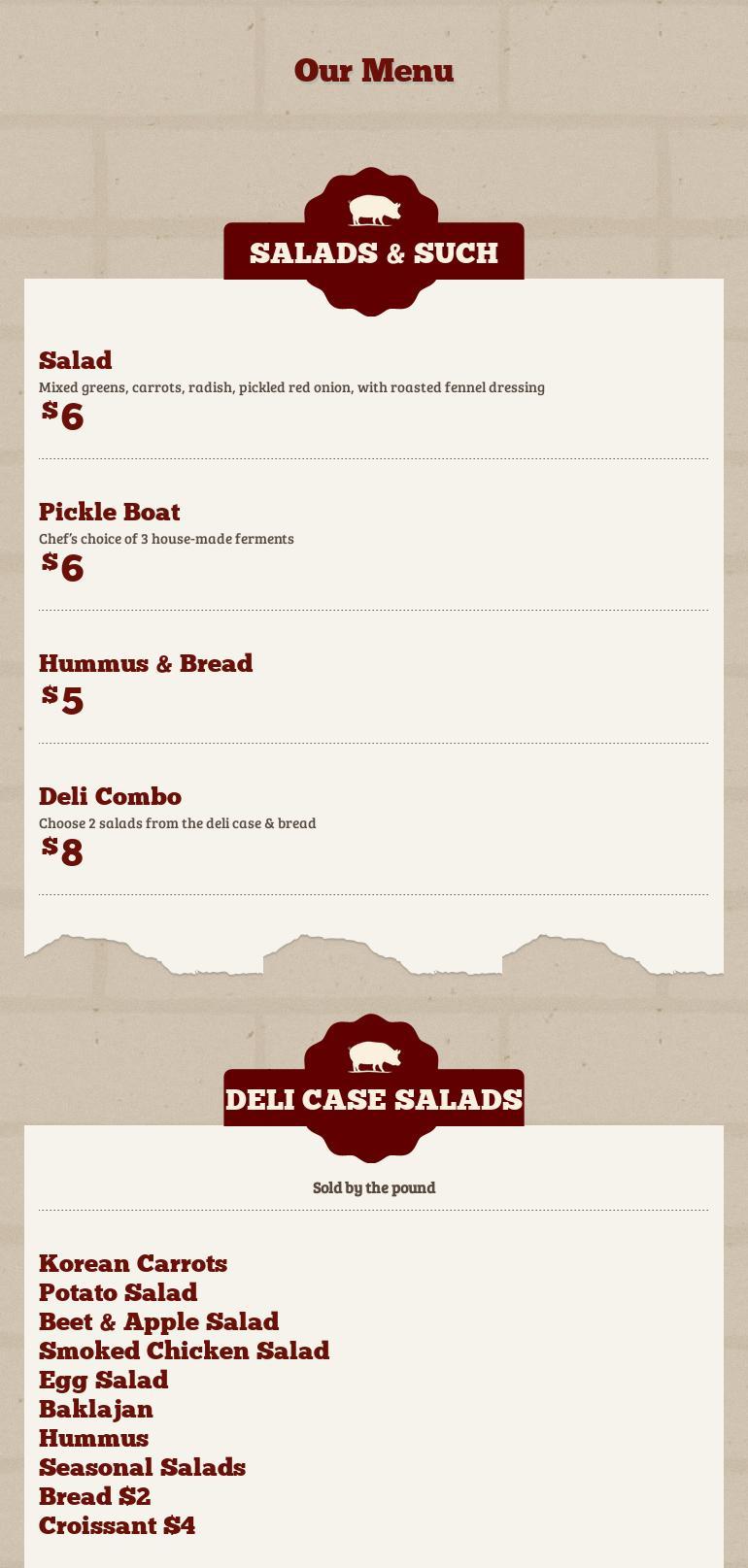 Our Menu

SALADS & SUCH

Salad

Mixed greens, carrots, radish, pickled red onion, with roasted fennel dressing

$6

Pickle Boat

Chef's choice of 3 house-made ferments

$6

Hummus & Bread

$5

Deli Combo

Choose 2 salads from the deli case & bread

$8

DELI CASE SALADS

Sold by the pound

Korean Carrots
Potato Salad
Beet & Apple Salad
Smoked Chicken Salad
Egg Salad
Baklajan
Hummus
Seasonal Salads
Bread $2
Croissant $4