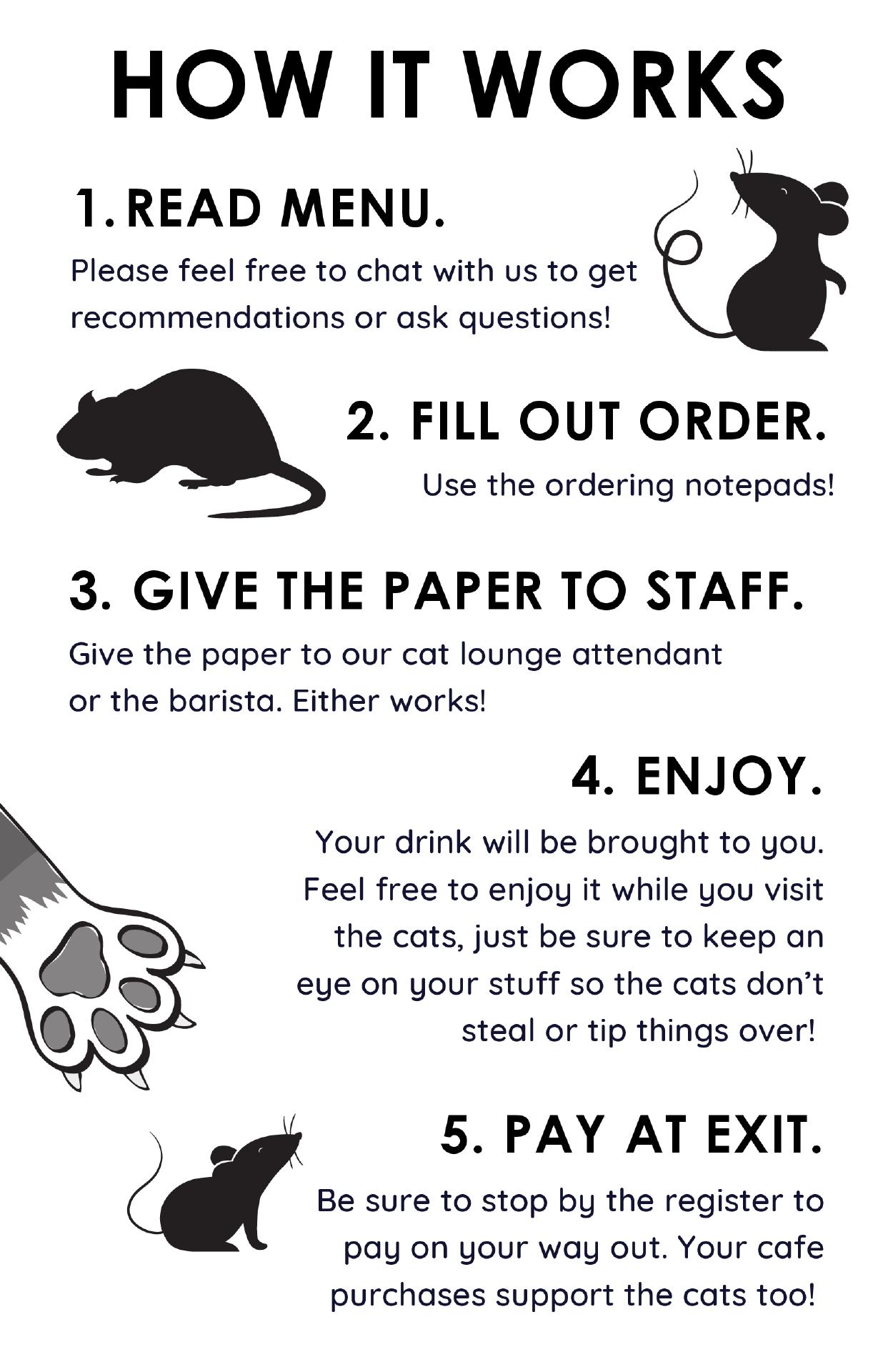 HOW IT WORKS

1. READ MENU.

Please feel free to chat with us to get recommendations or ask questions!

2. FILL OUT ORDER.

Use the ordering notepads!

3. GIVE THE PAPER TO STAFF.

Give the paper to our cat lounge attendant or the barista. Either works!

4. ENJOY.

Your drink will be brought to you. Feel free to enjoy it while you visit the cats, just be sure to keep an eye on your stuff so the cats don't steal or tip things over!

5. PAY AT EXIT.

Be sure to stop by the register to pay on your way out. Your cafe purchases support the cats too!