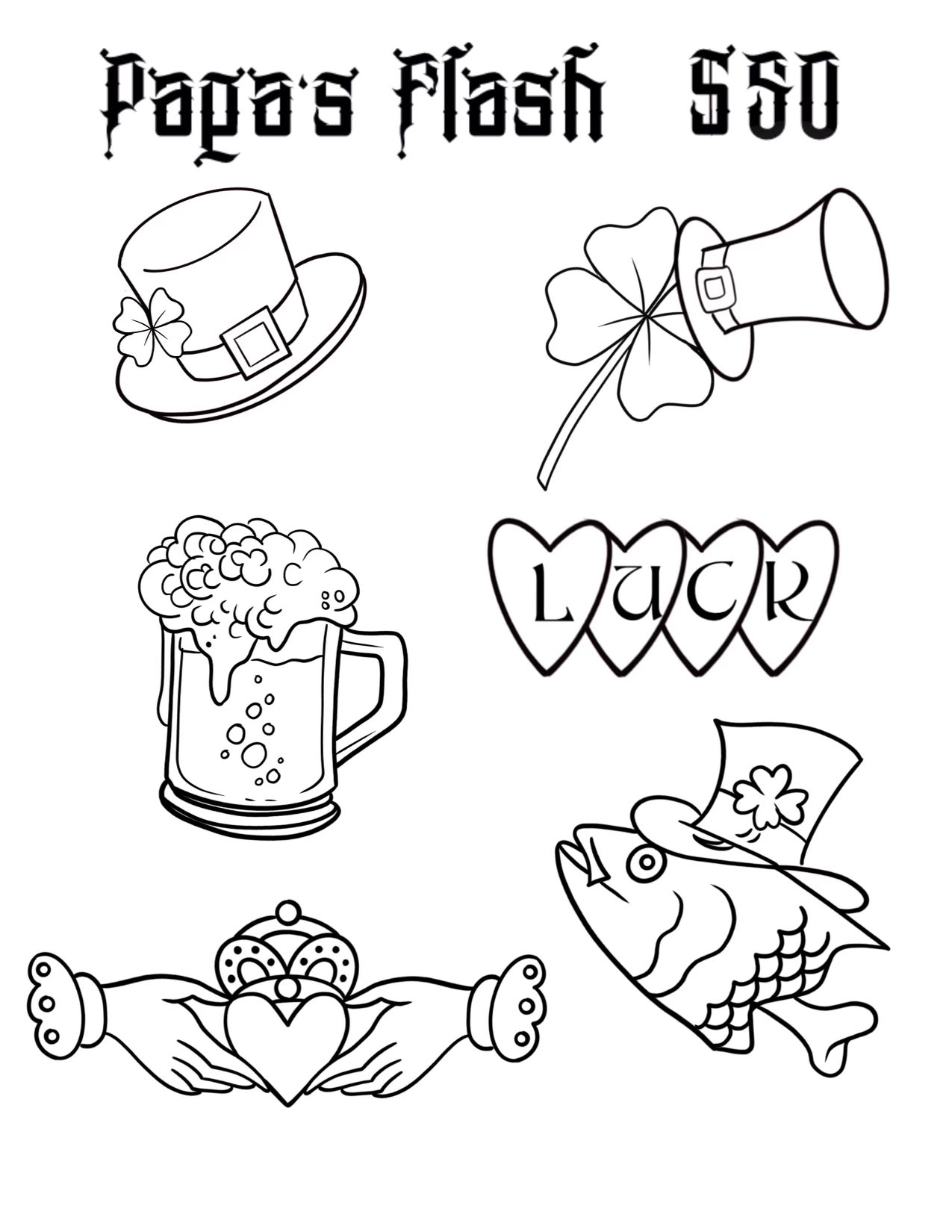 Papa's Flash $50

LUCK