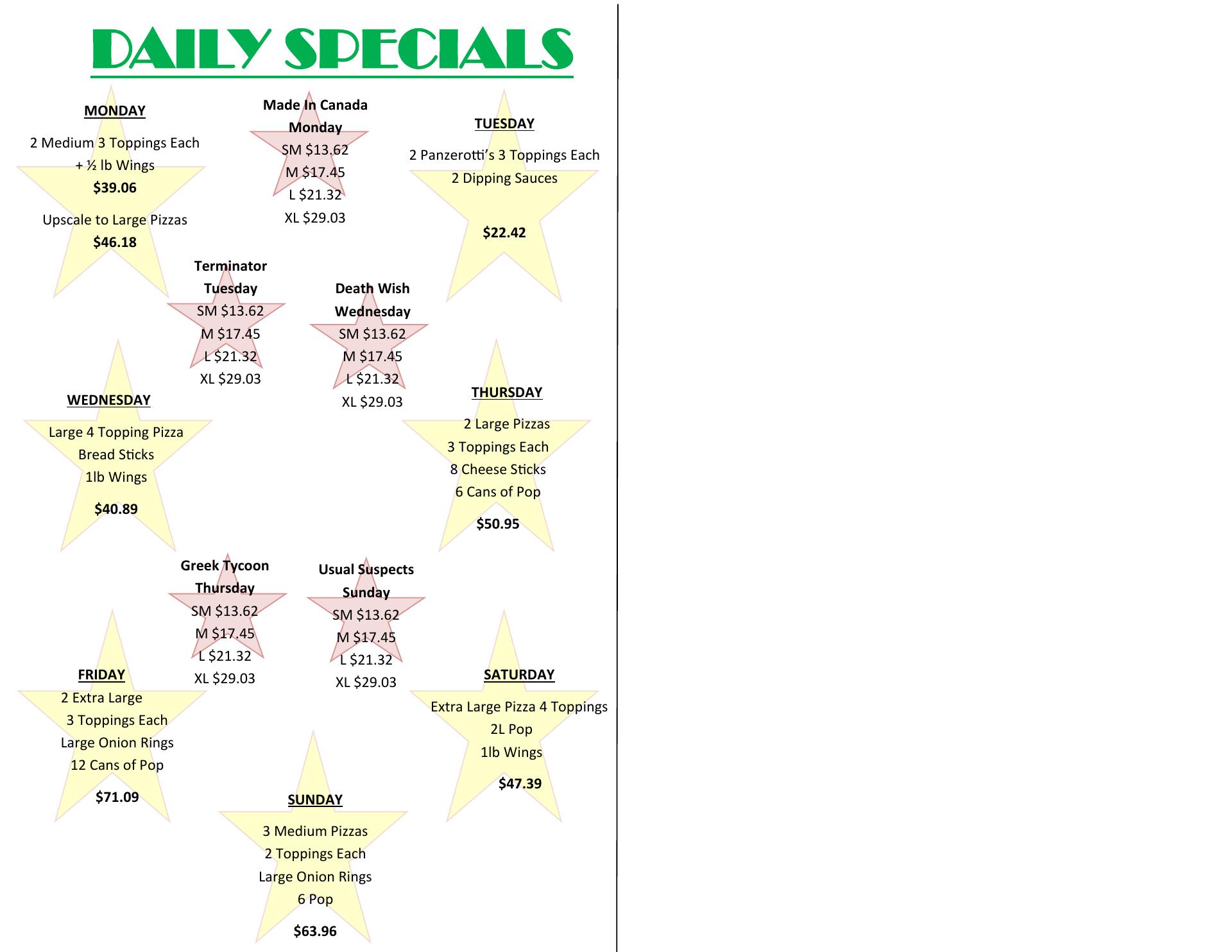 DAILY SPECIALS

MONDAY

2 Medium 3 Toppings Each
+ ½ lb Wings
$39.06

Upscale to Large Pizzas
$46.18

Made In Canada
Monday
SM $13.62
M $17.45
L $21.32
XL $29.03

TUESDAY

2 Panzerotti's 3 Toppings Each
2 Dipping Sauces

$22.42

Terminator
Tuesday
SM $13.62
M $17.45
L $21.32
XL $29.03

Death Wish
Wednesday
SM $13.62
M $17.45
L $21.32
XL $29.03

WEDNESDAY

Large 4 Topping Pizza
Bread Sticks
1lb Wings

$40.89

THURSDAY

2 Large Pizzas
3 Toppings Each
8 Cheese Sticks
6 Cans of Pop

$50.95

Greek Tycoon
Thursday
SM $13.62
M $17.45
L $21.32
XL $29.03

Usual Suspects
Sunday
SM $13.62
M $17.45
L $21.32
XL $29.03

FRIDAY
2 Extra Large
3 Toppings Each
Large Onion Rings
12 Cans of Pop

$71.09

SATURDAY

Extra Large Pizza 4 Toppings
2L Pop
1lb Wings

$47.39

SUNDAY

3 Medium Pizzas
2 Toppings Each
Large Onion Rings
6 Pop

$63.96