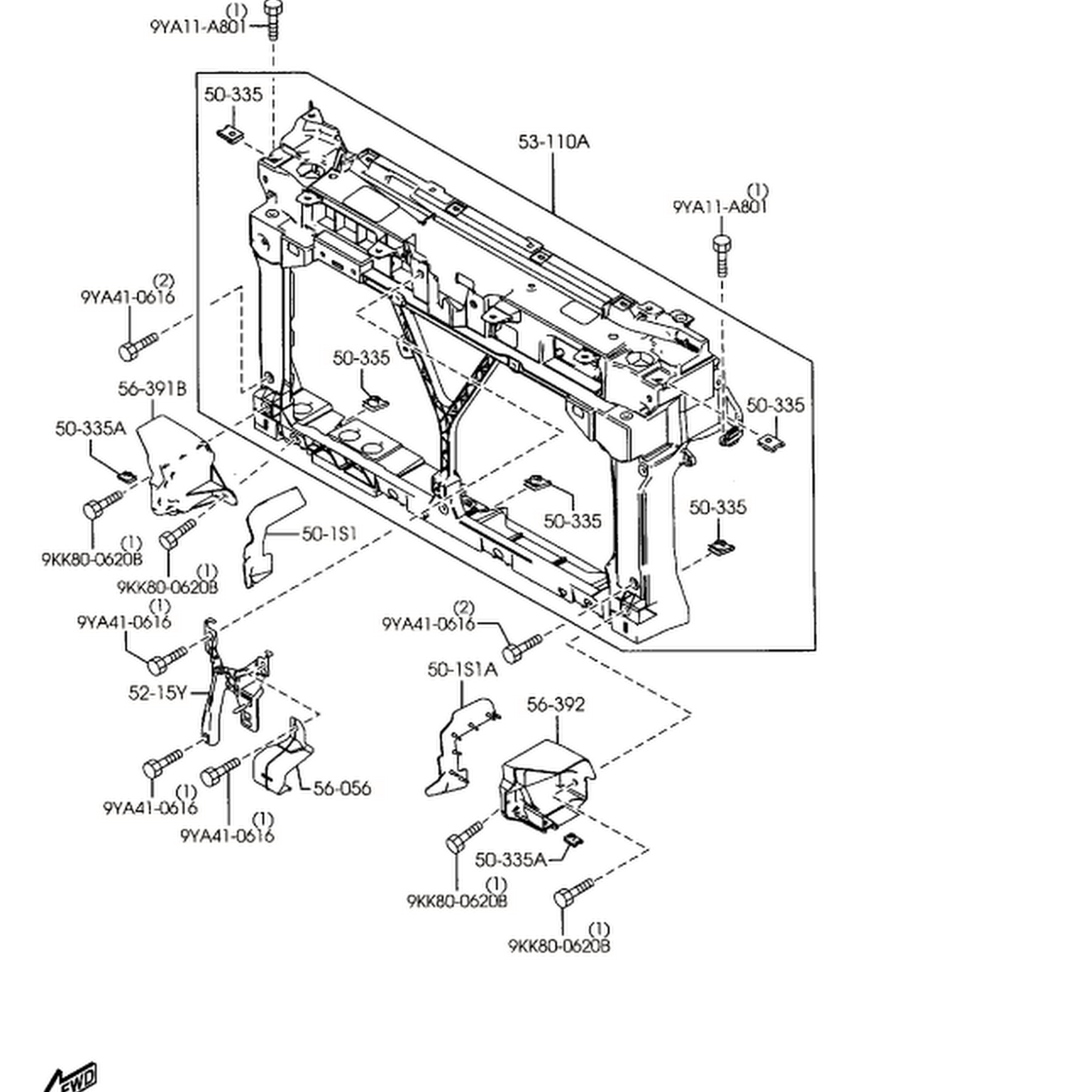 (1)
9YA11-A801

50-335

53-110A

(1)
9YA11-A801

(2)
9YA41-0616

50-335

56-391B

50-335

50-335A

50-335

50-335

50-1S1

(1)
9KK80-0620B

(1)
9KK80-0620B

(1)
9YA41-0616

(2)
9YA41-0616

50-1S1A

52-15Y

56-392

56-056

(1)
9YA41-0616

(1)
9YA41-0616

50-335A

(1)
9KK80-0620B

(1)
9KK80-0620B

FWD