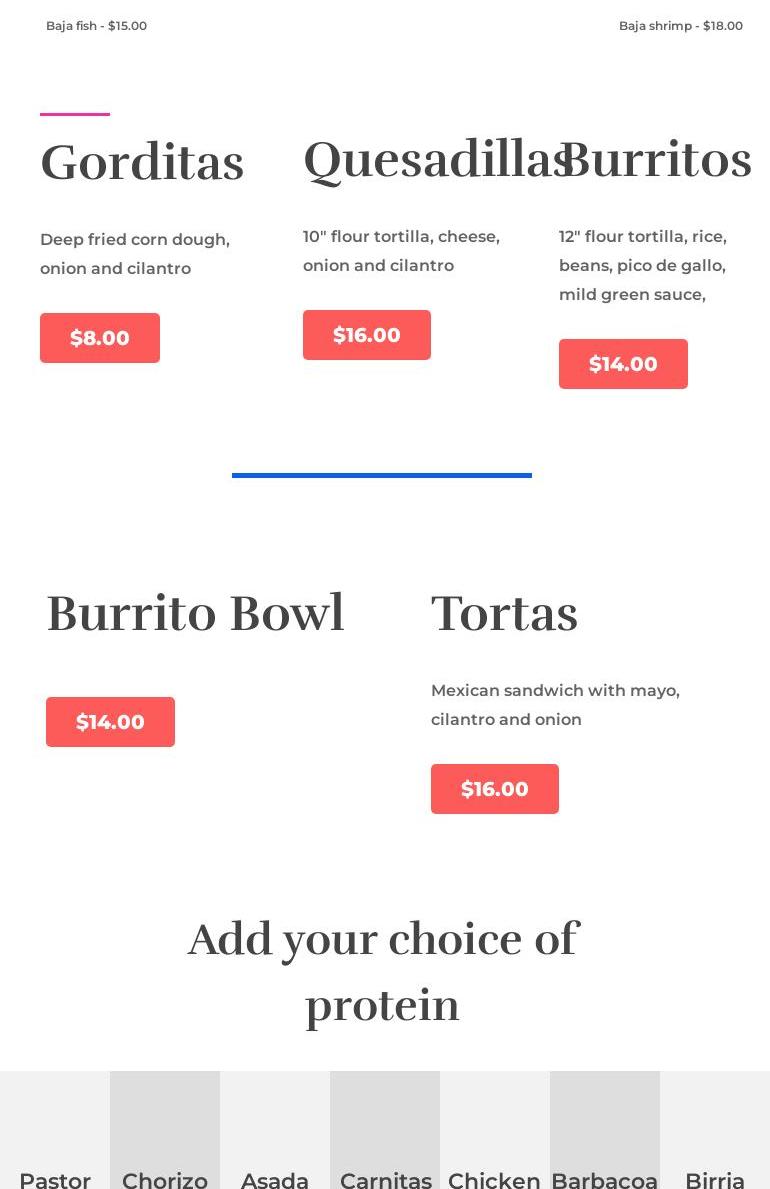 Baja fish - $15.00

Baja shrimp - $18.00

Gorditas

Deep fried corn dough, onion and cilantro

$8.00

Quesadillas

10" flour tortilla, cheese, onion and cilantro

$16.00

Burritos

12" flour tortilla, rice, beans, pico de gallo, mild green sauce,

$14.00

Burrito Bowl

$14.00

Tortas

Mexican sandwich with mayo, cilantro and onion

$16.00

Add your choice of protein

Pastor

Chorizo

Asada

Carnitas

Chicken

Barbacoa

Birria