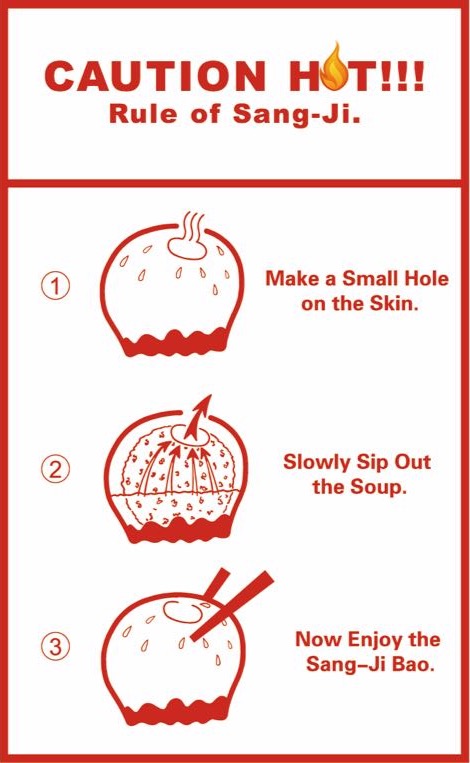 CAUTION HOT!!!
Rule of Sang-Ji.

1 Make a Small Hole on the Skin.

2 Slowly Sip Out the Soup.

3 Now Enjoy the Sang–Ji Bao.