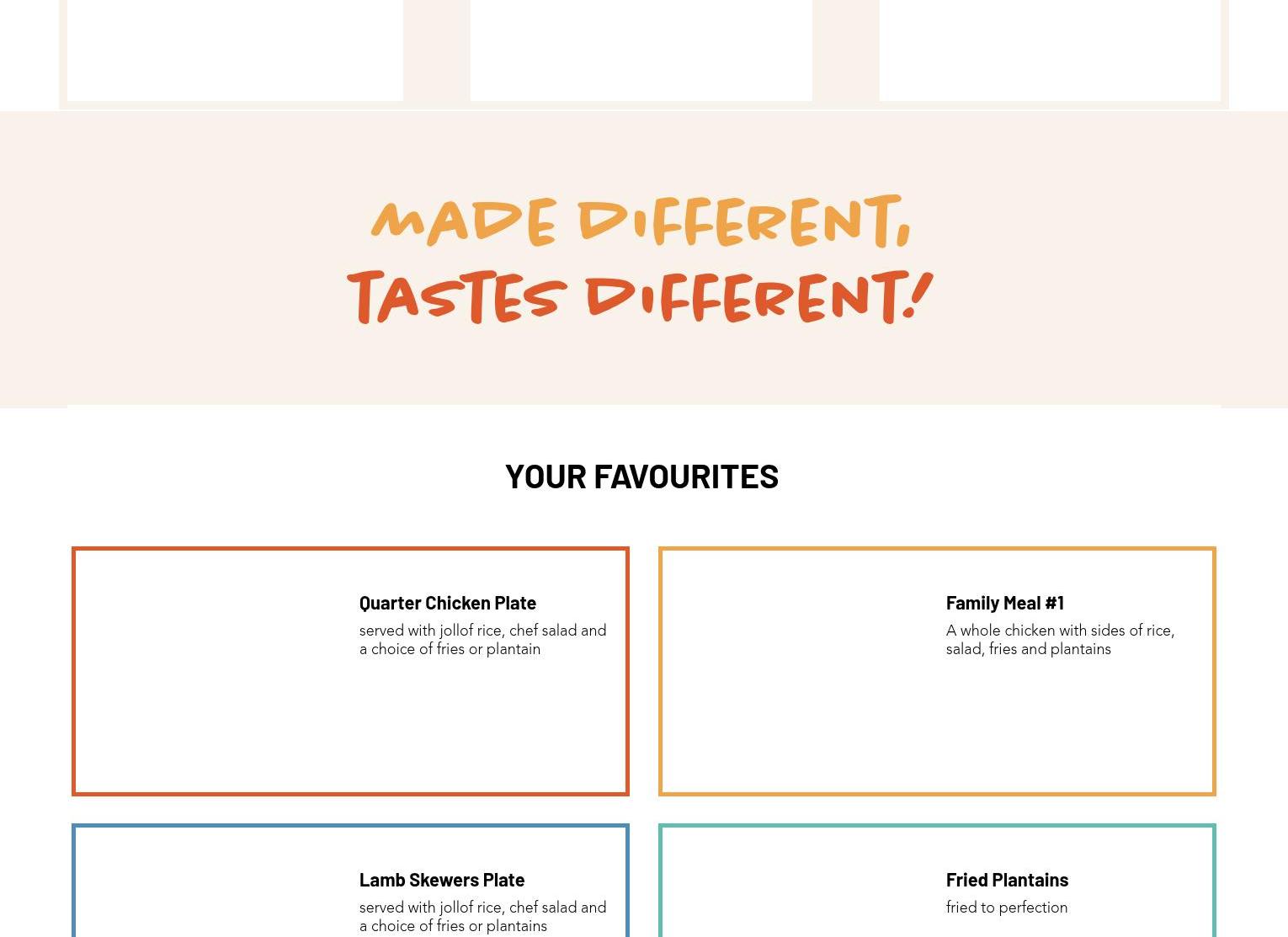 MADE DIFFERENT,
TASTES DIFFERENT!

YOUR FAVOURITES

Quarter Chicken Plate

served with jollof rice, chef salad and a choice of fries or plantain

Family Meal #1

A whole chicken with sides of rice, salad, fries and plantains

Lamb Skewers Plate

served with jollof rice, chef salad and a choice of fries or plantains

Fried Plantains

fried to perfection