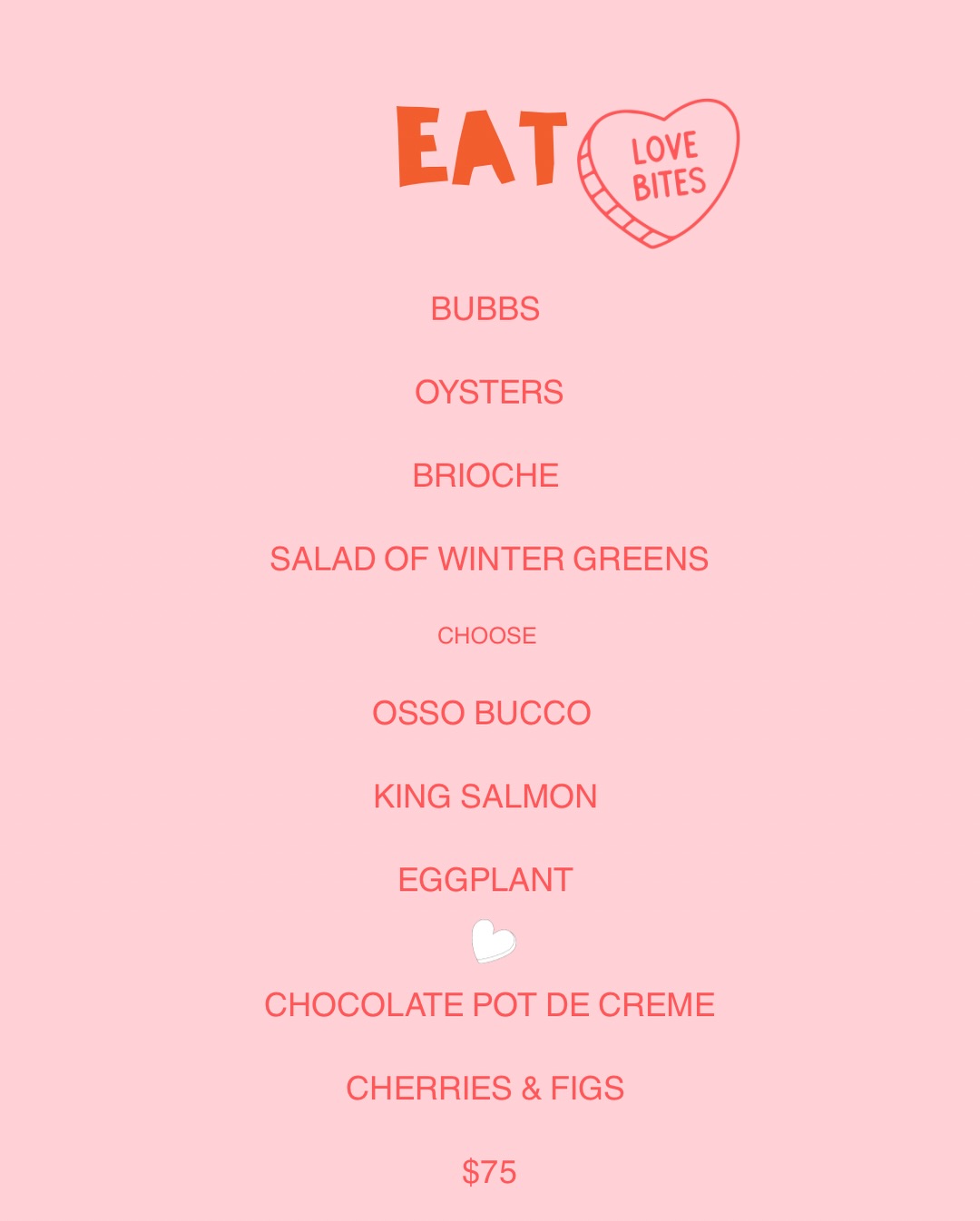 EAT

LOVE
BITES

BUBBS

OYSTERS

BRIOCHE

SALAD OF WINTER GREENS

CHOOSE

OSSO BUCCO

KING SALMON

EGGPLANT

CHOCOLATE POT DE CREME

CHERRIES & FIGS

$75